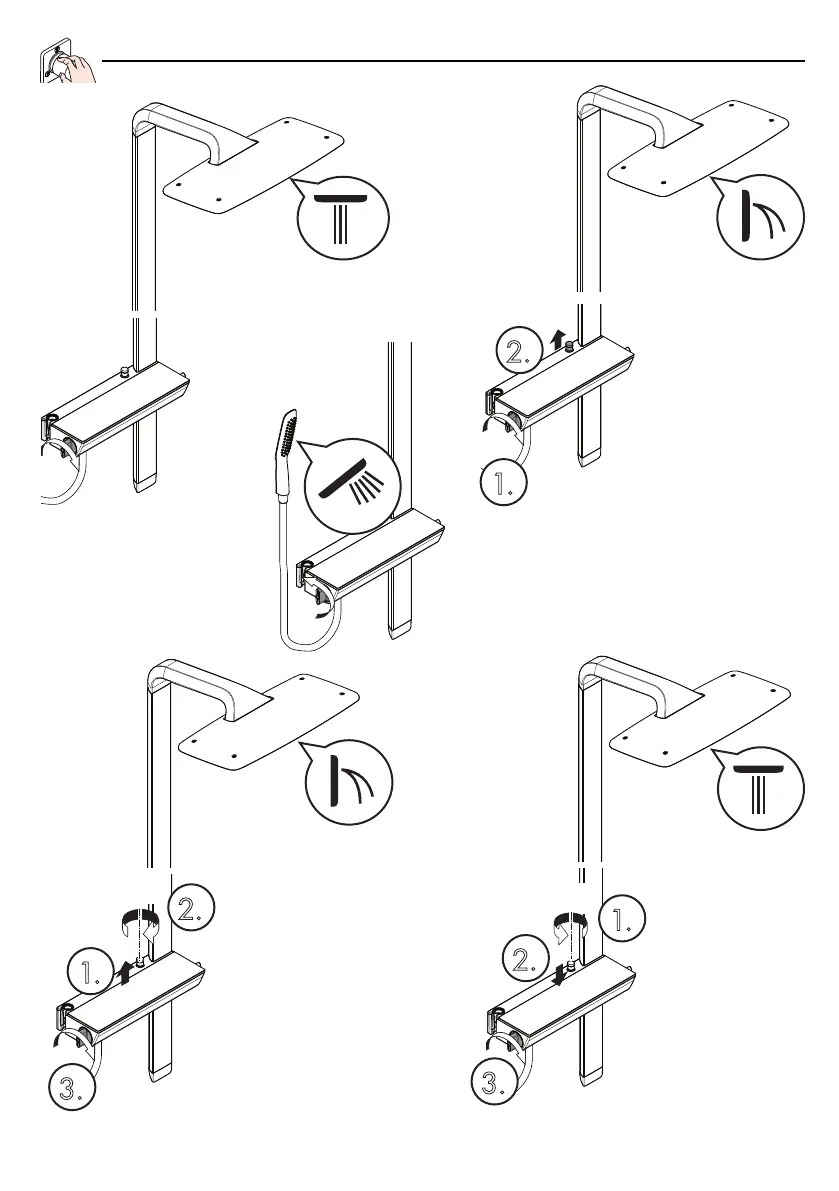 2.

1.

2.

1.

3.

1.

2.

3.