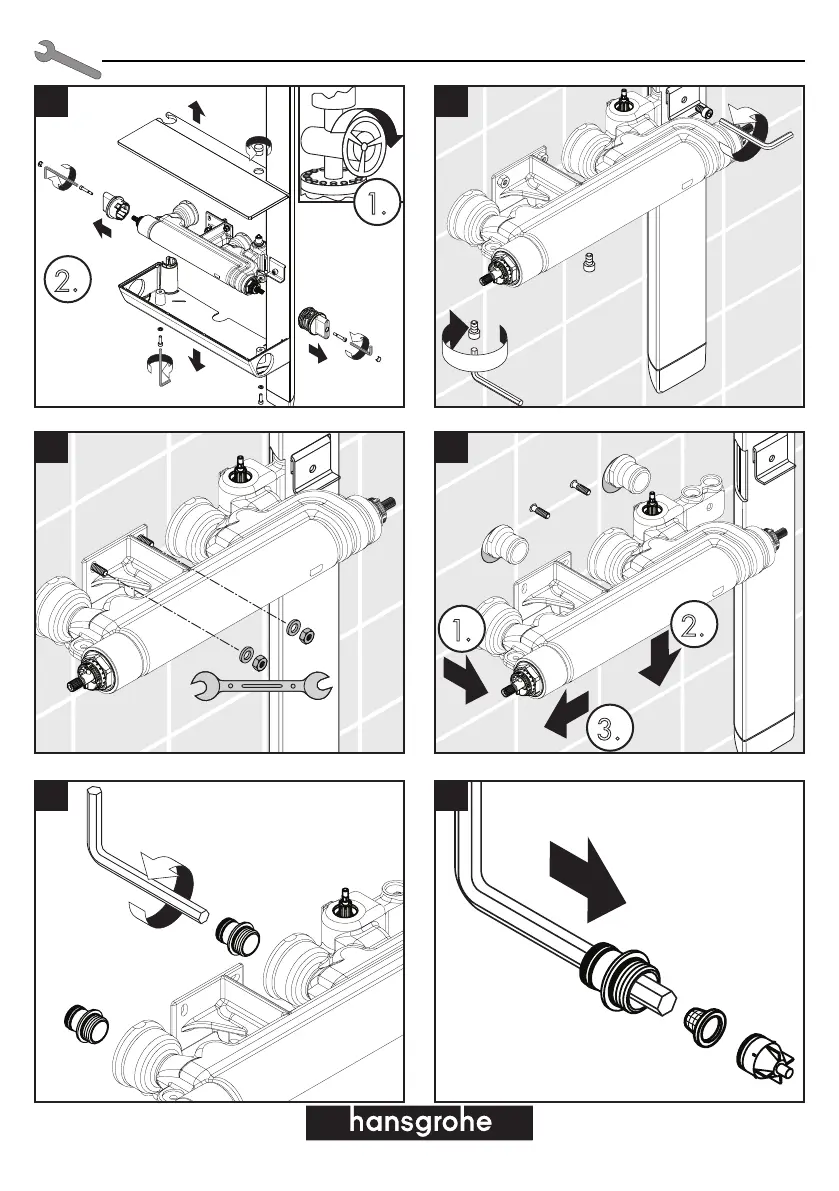 1.

2.

1.

2.

3.

hansgrohe