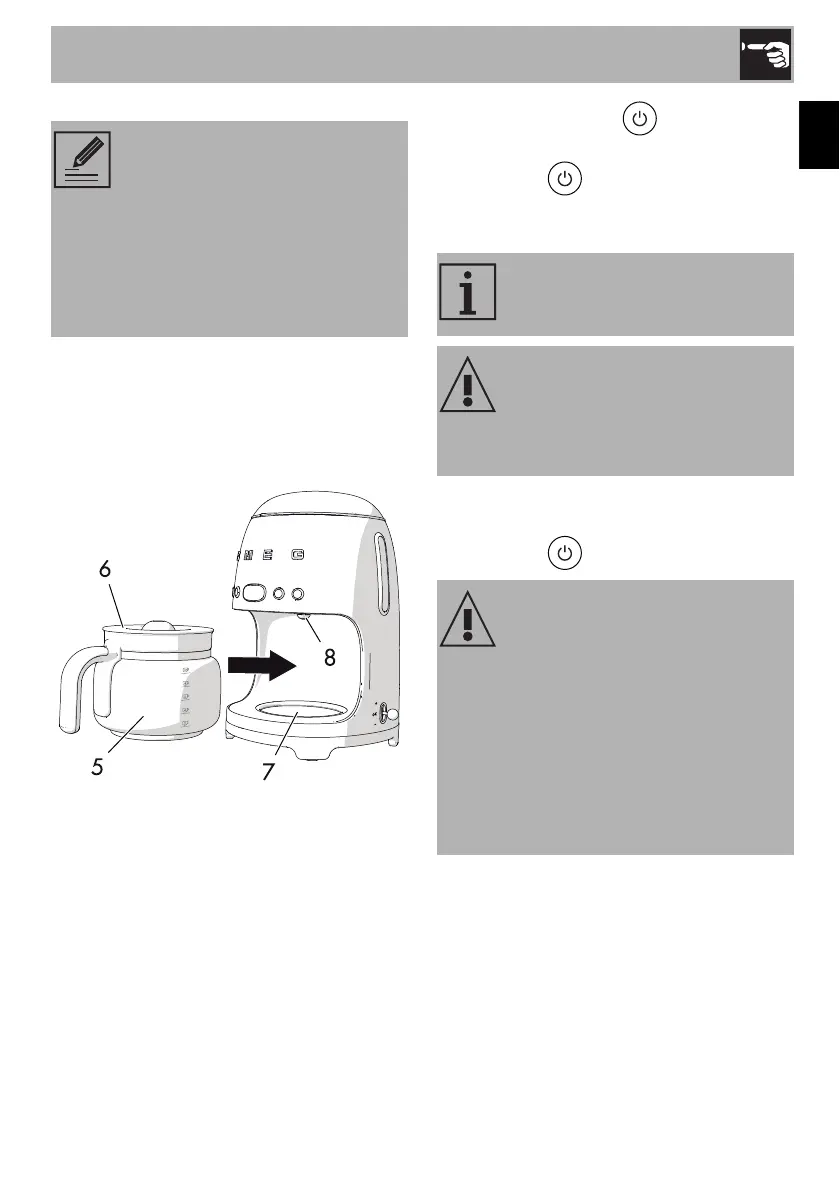 6

8

5

7