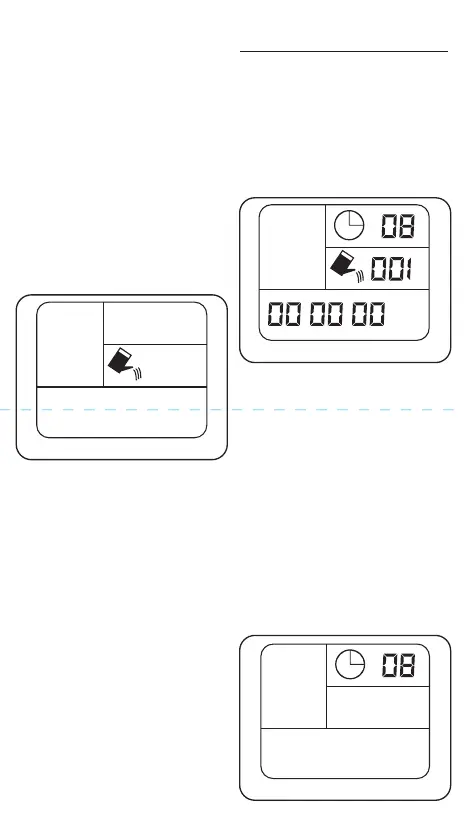 08
001
00 00 00

08