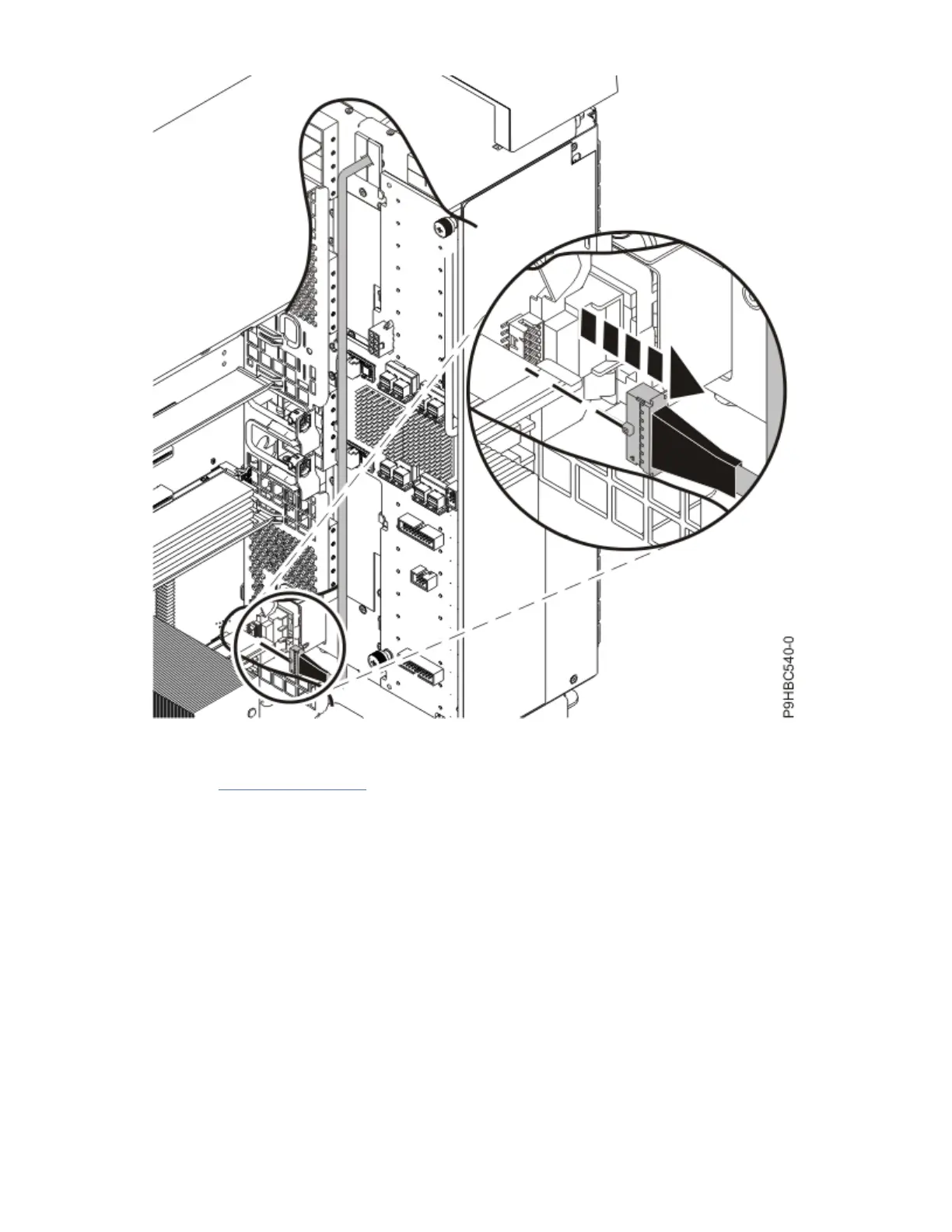 P9HBC540-0