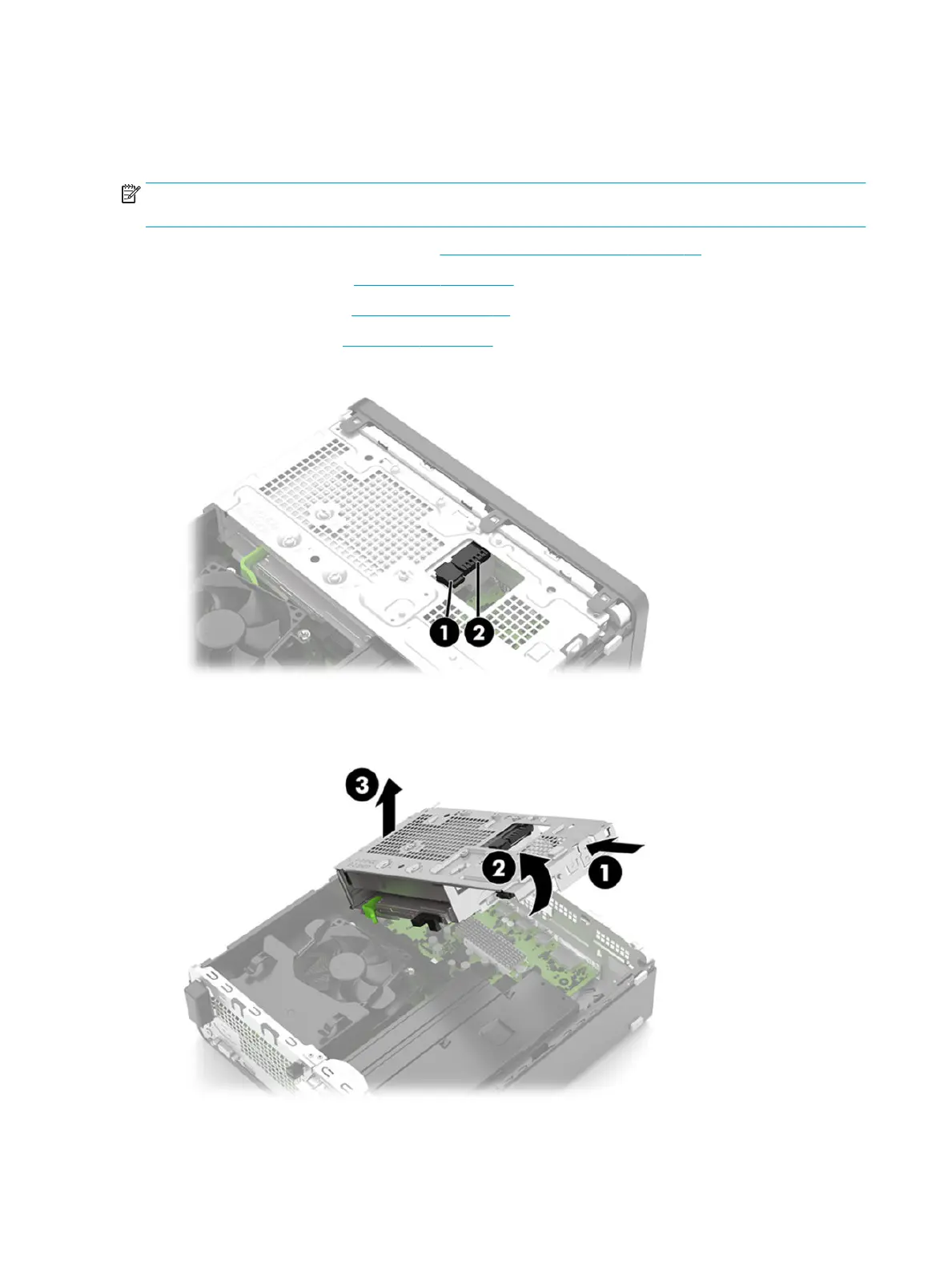 1

2

3

2

1