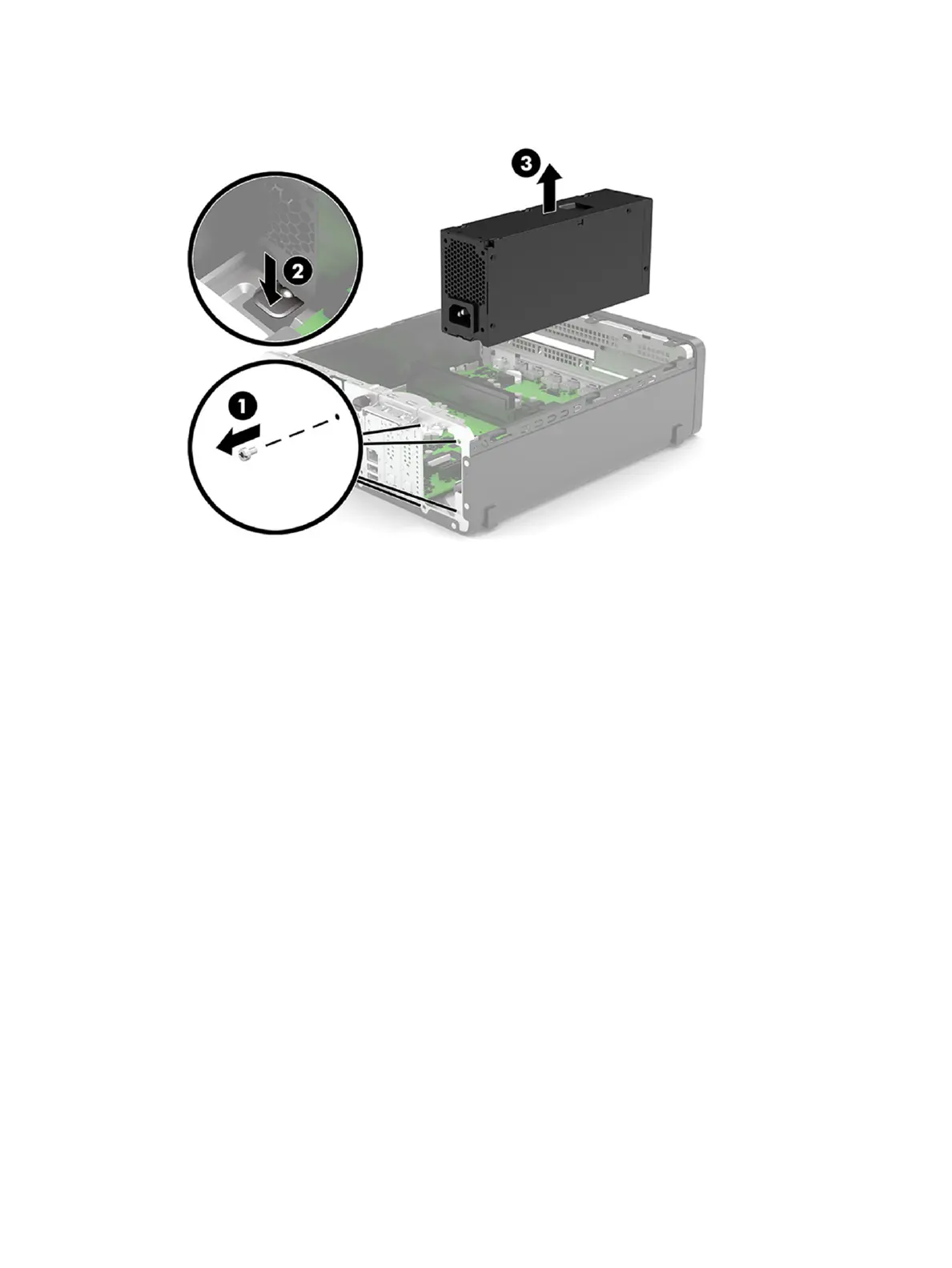 3
2
1