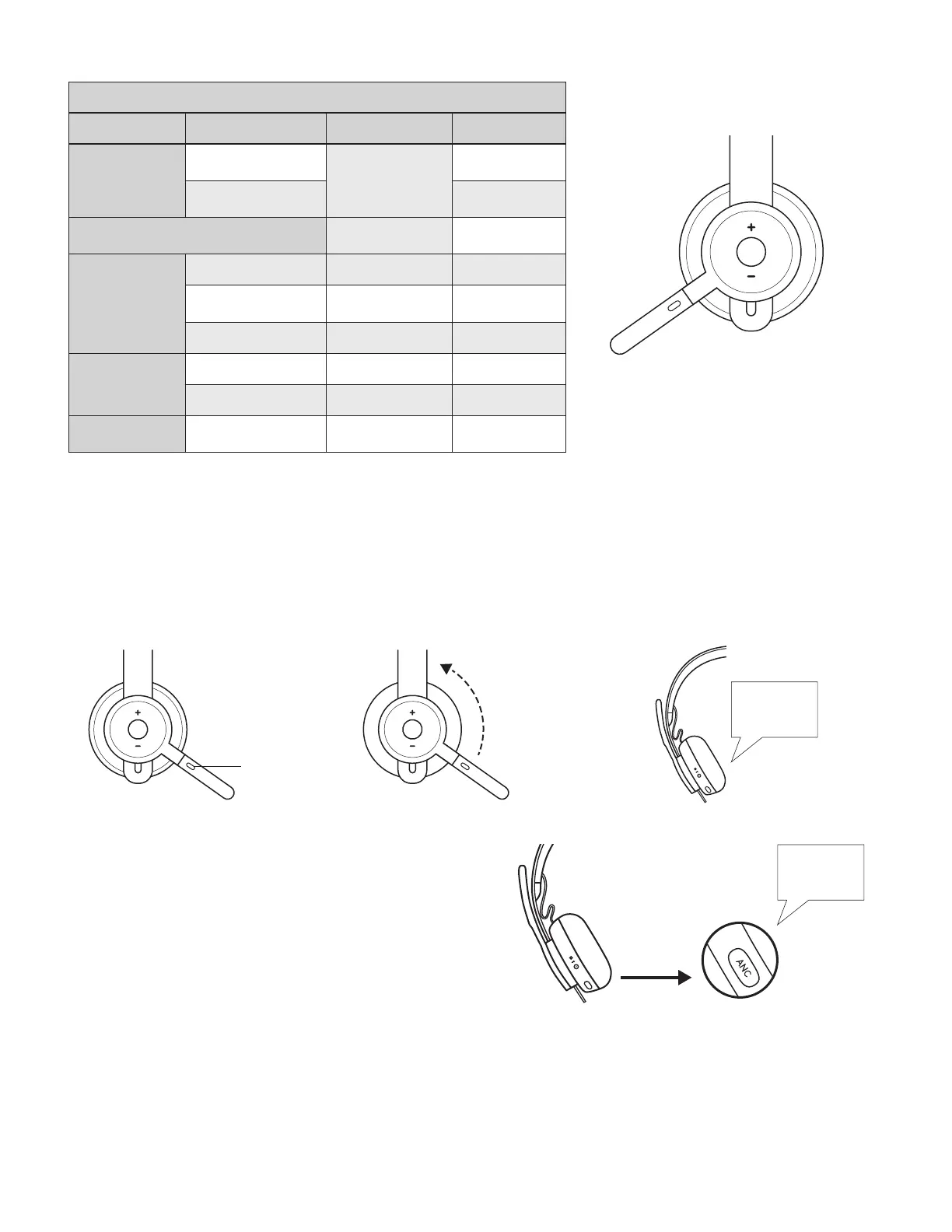 +
−

+
−

+
−

ANC