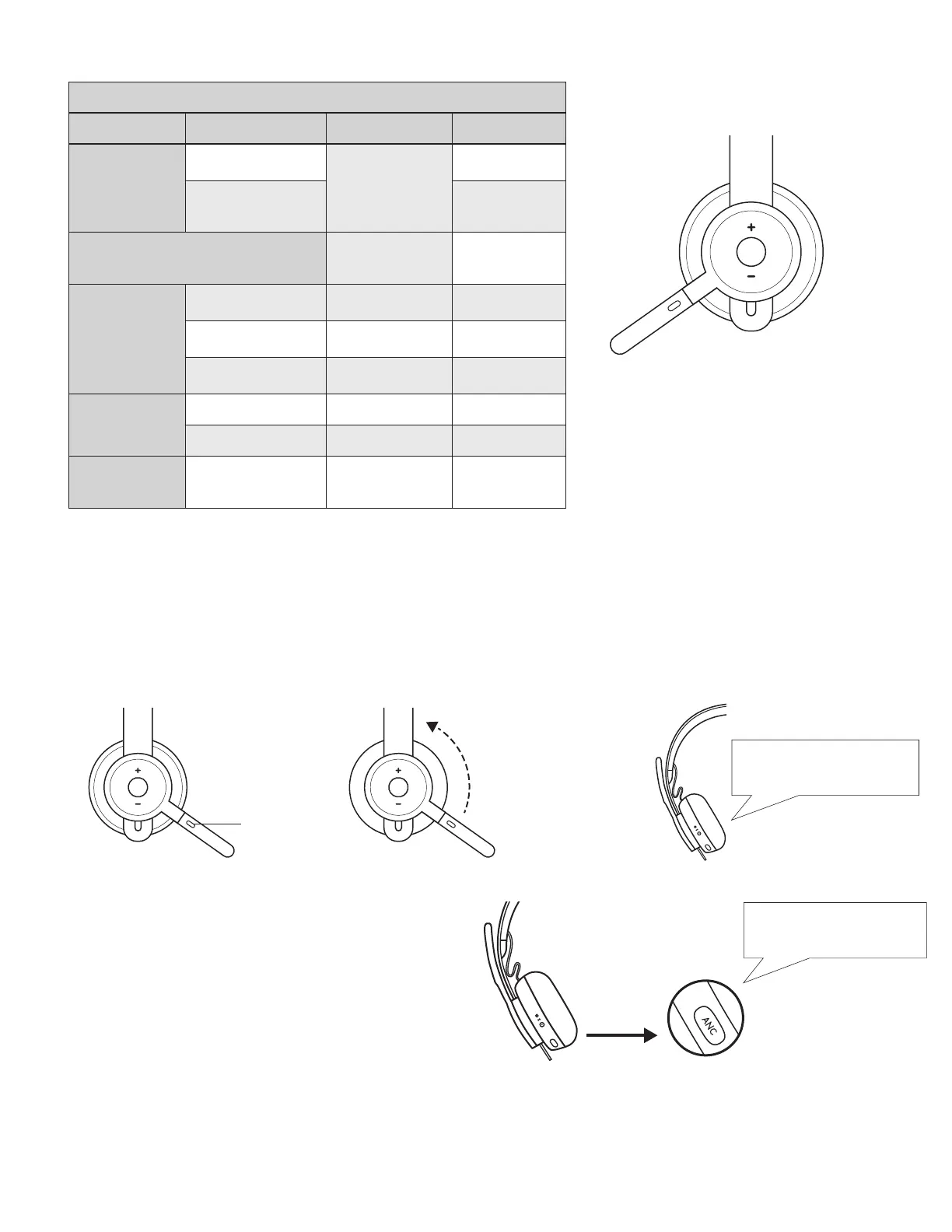 +
−

+
−

+
−

ANC