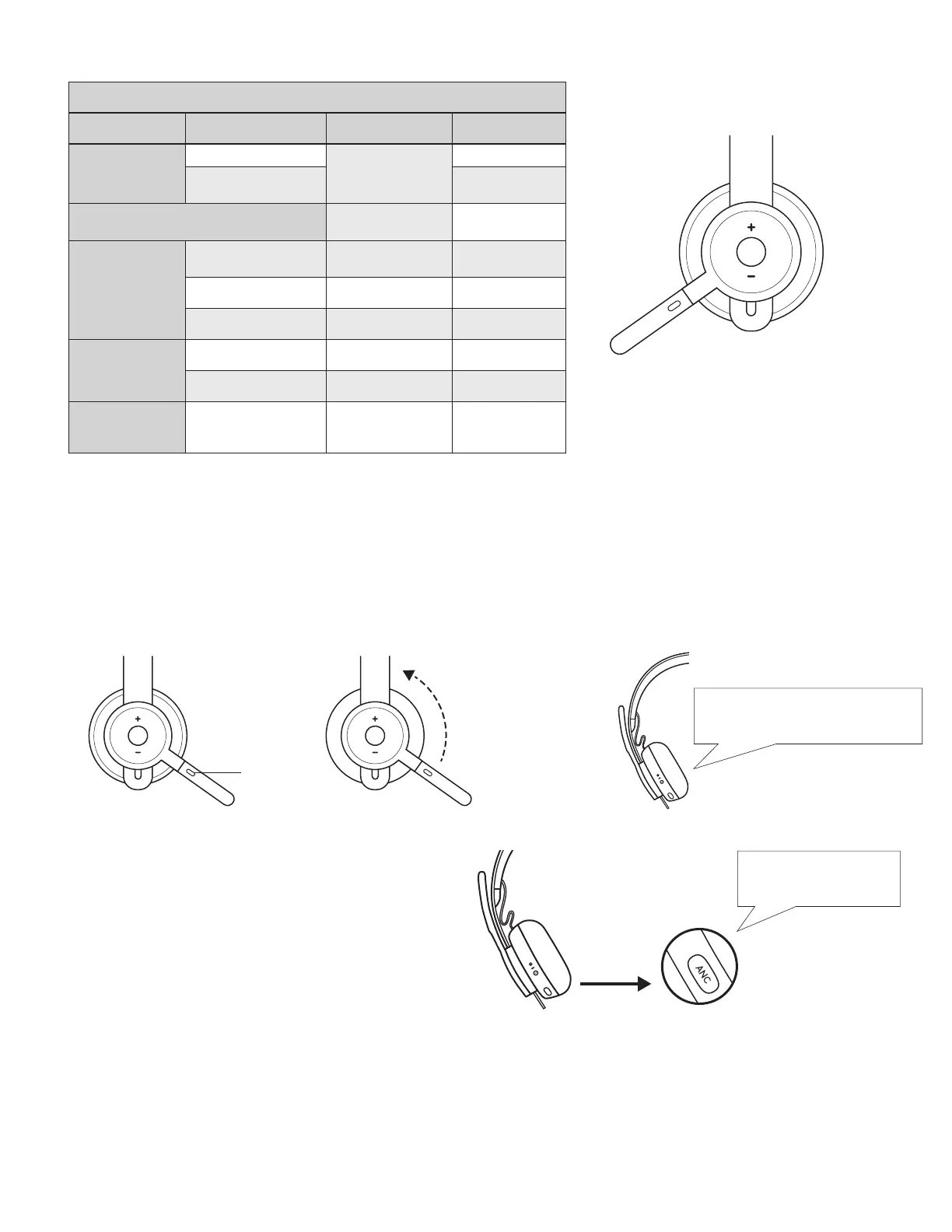 +
−

+
−

+
−

ANC