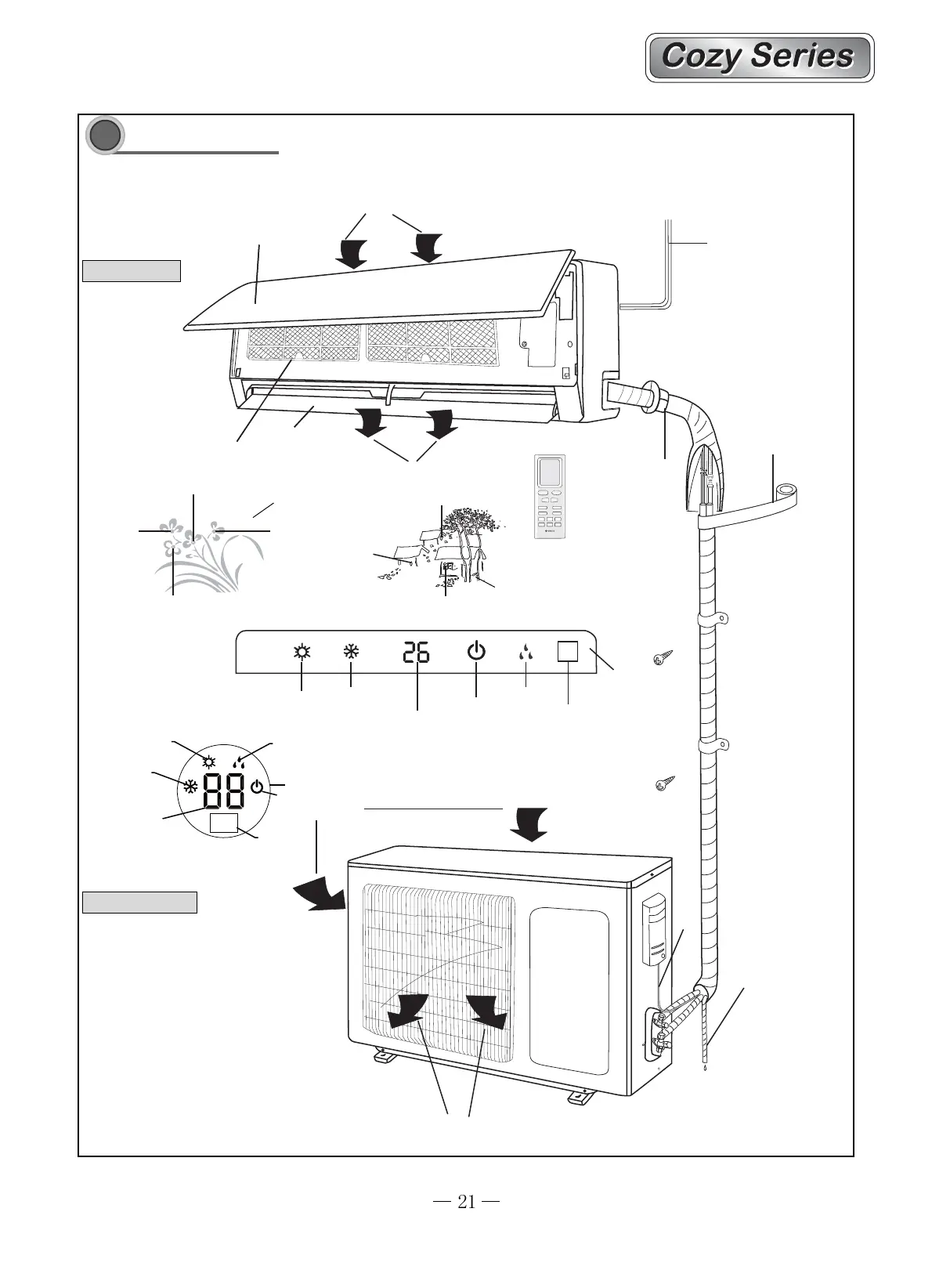 Cozy Series

26

88

— 21 —