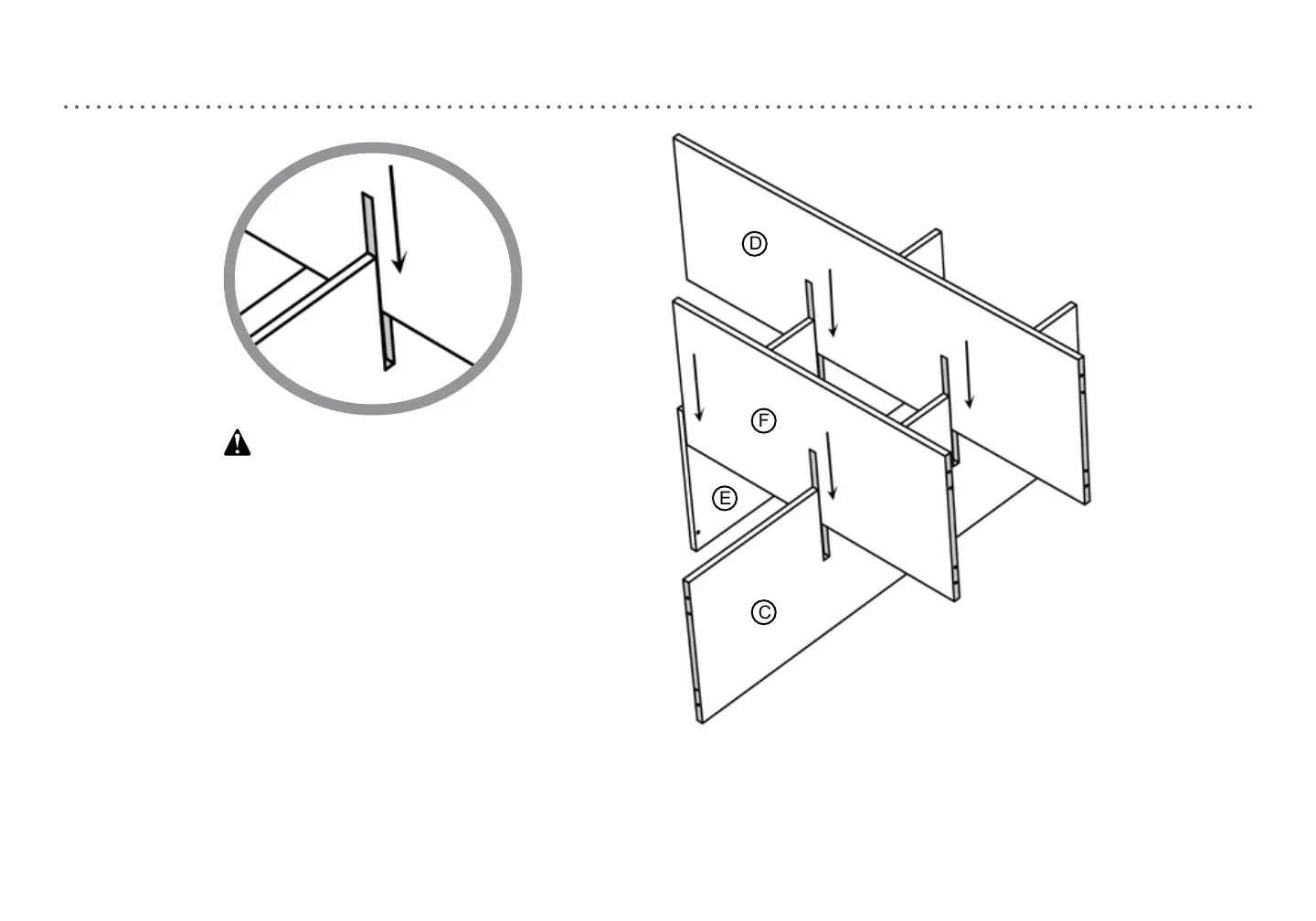 D

F

E

C