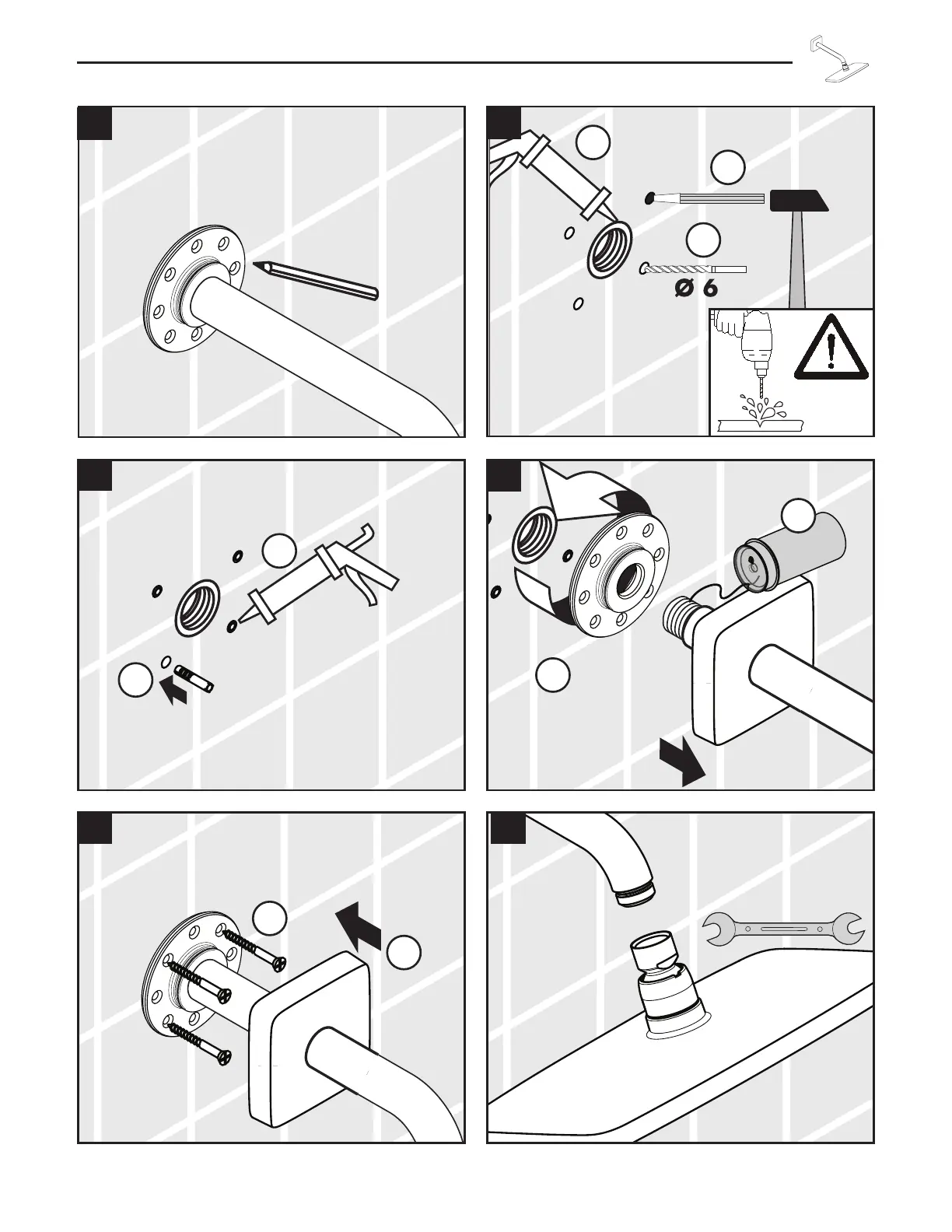 Ø 6