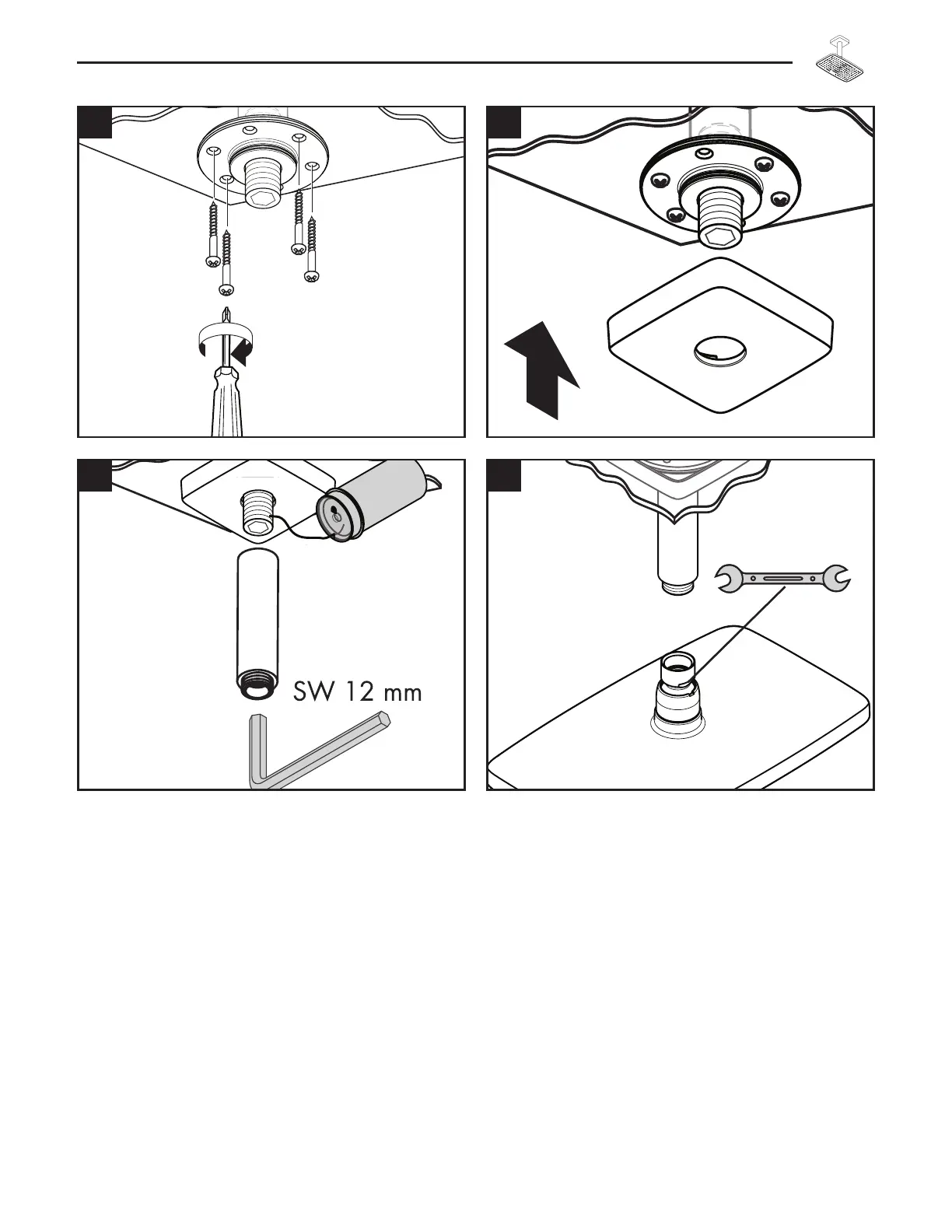 SW 12 mm