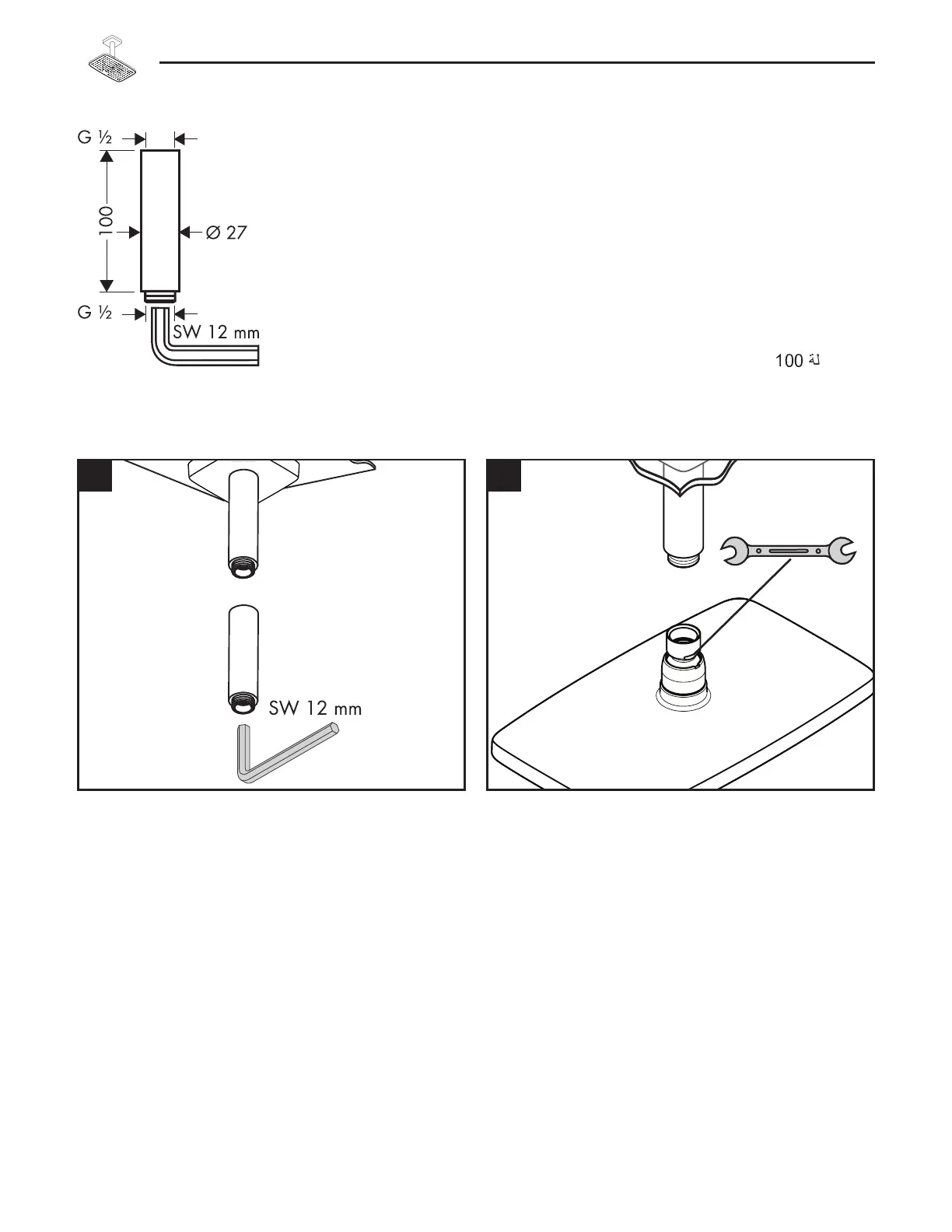 G ½

100

Ø 27

G ½

SW 12 mm

100 ﻠﺔ

SW 12 mm