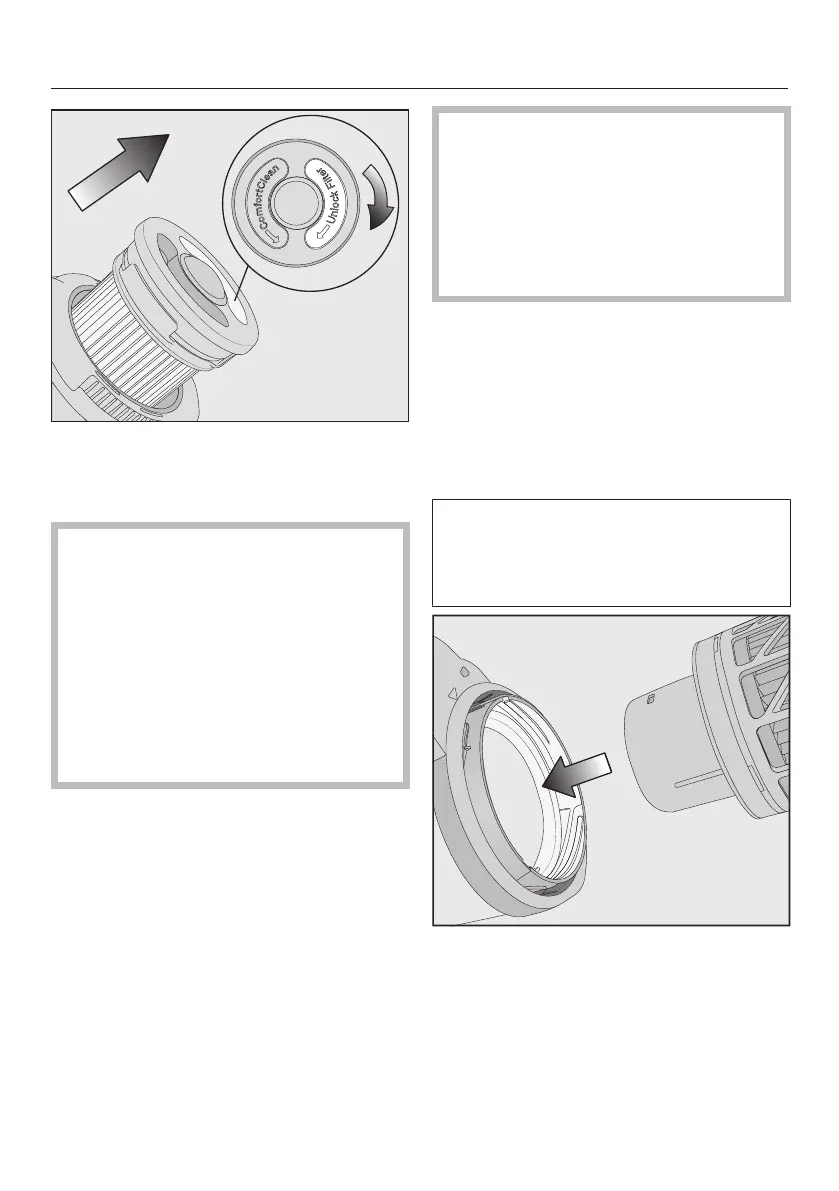 ComfortClean

Unlock Filter