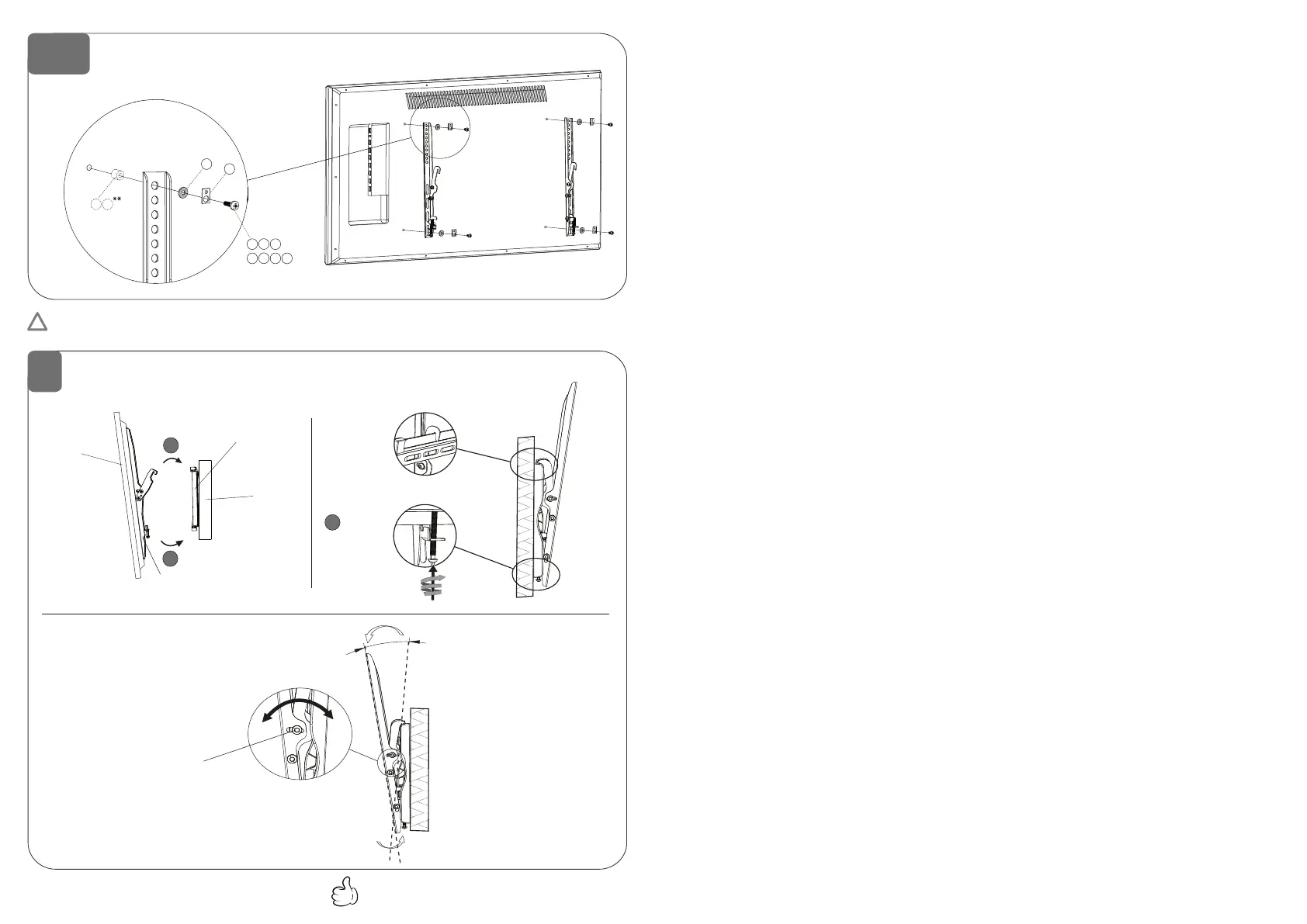 **