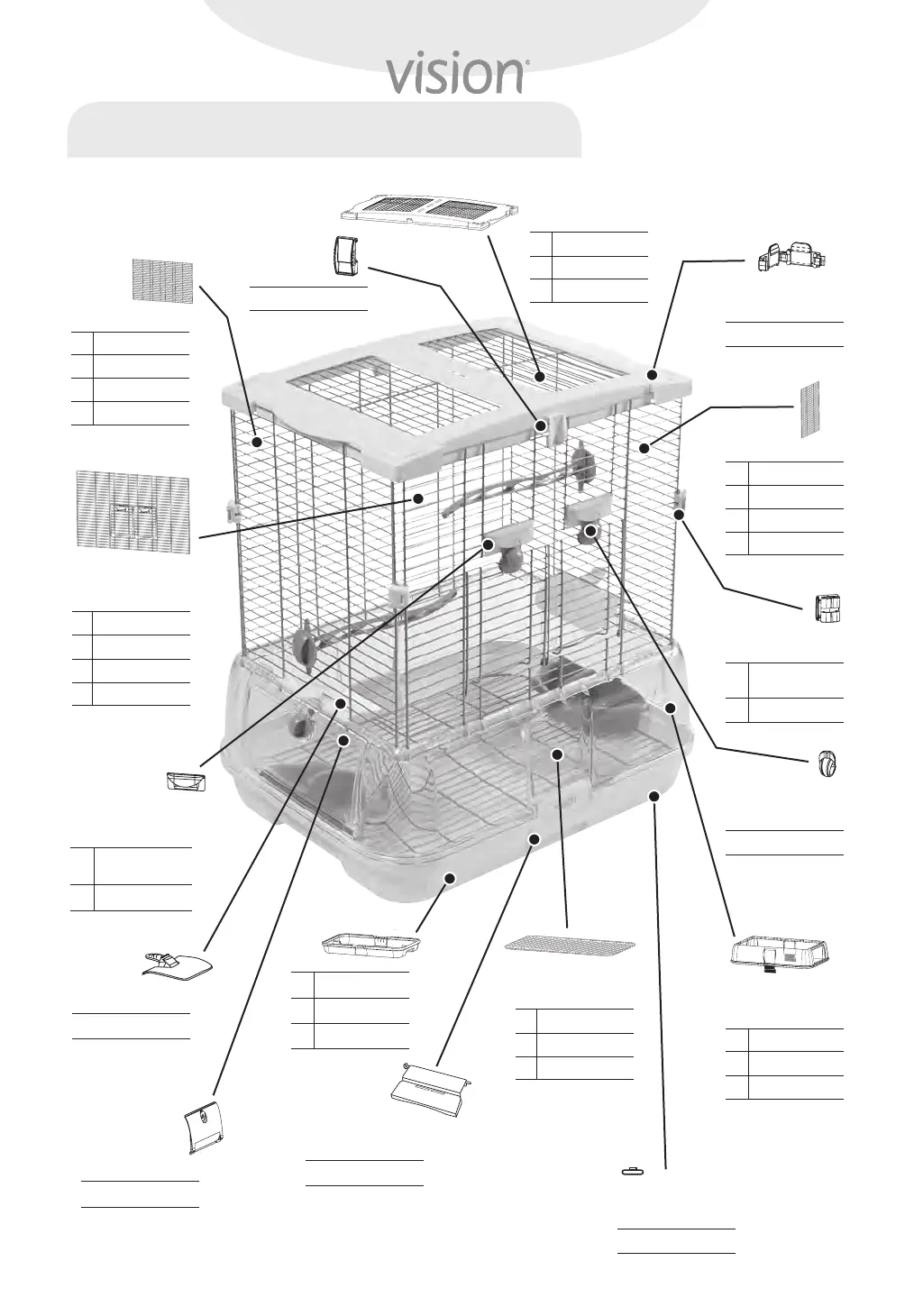 vision®