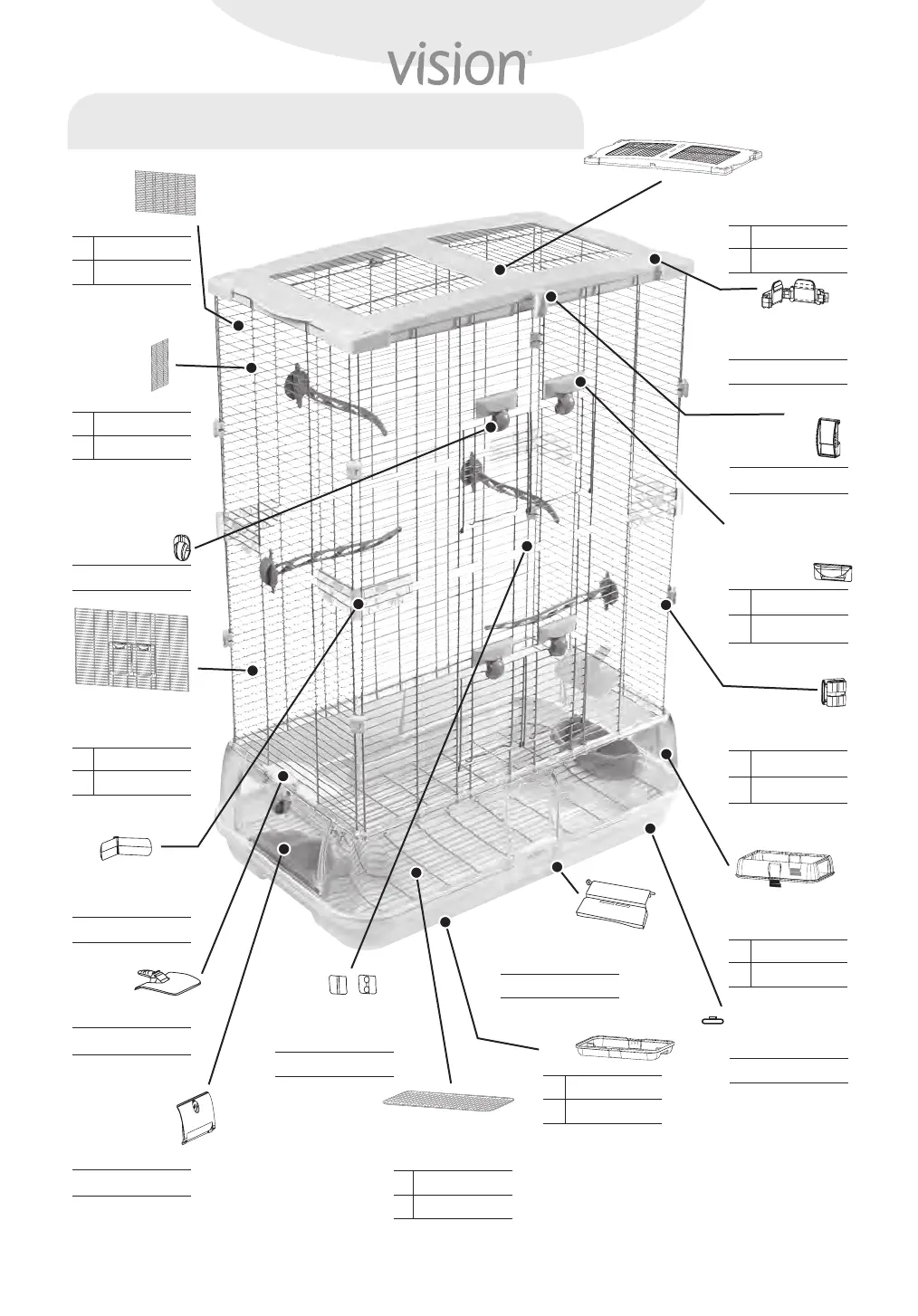 vision®