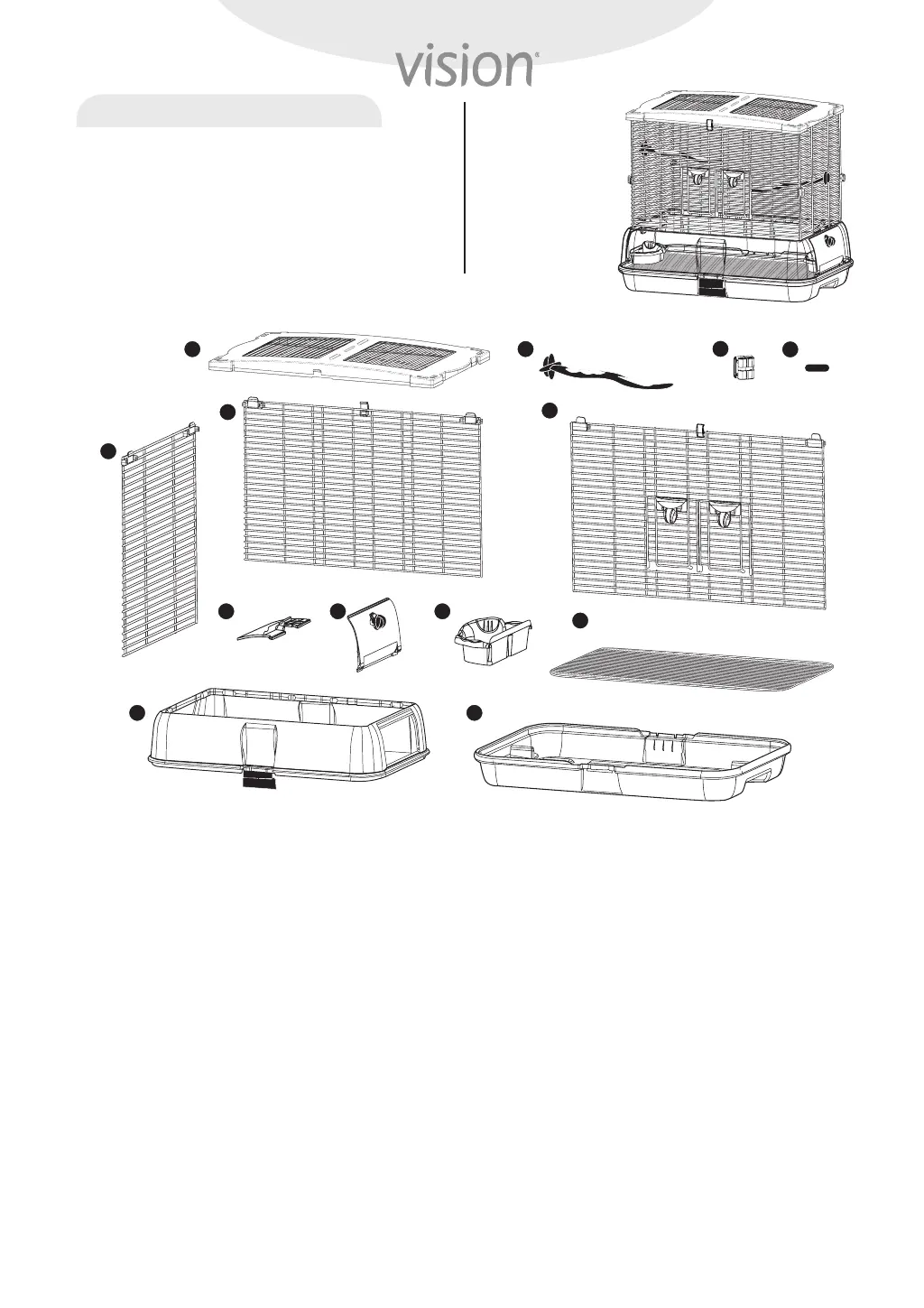 vision®