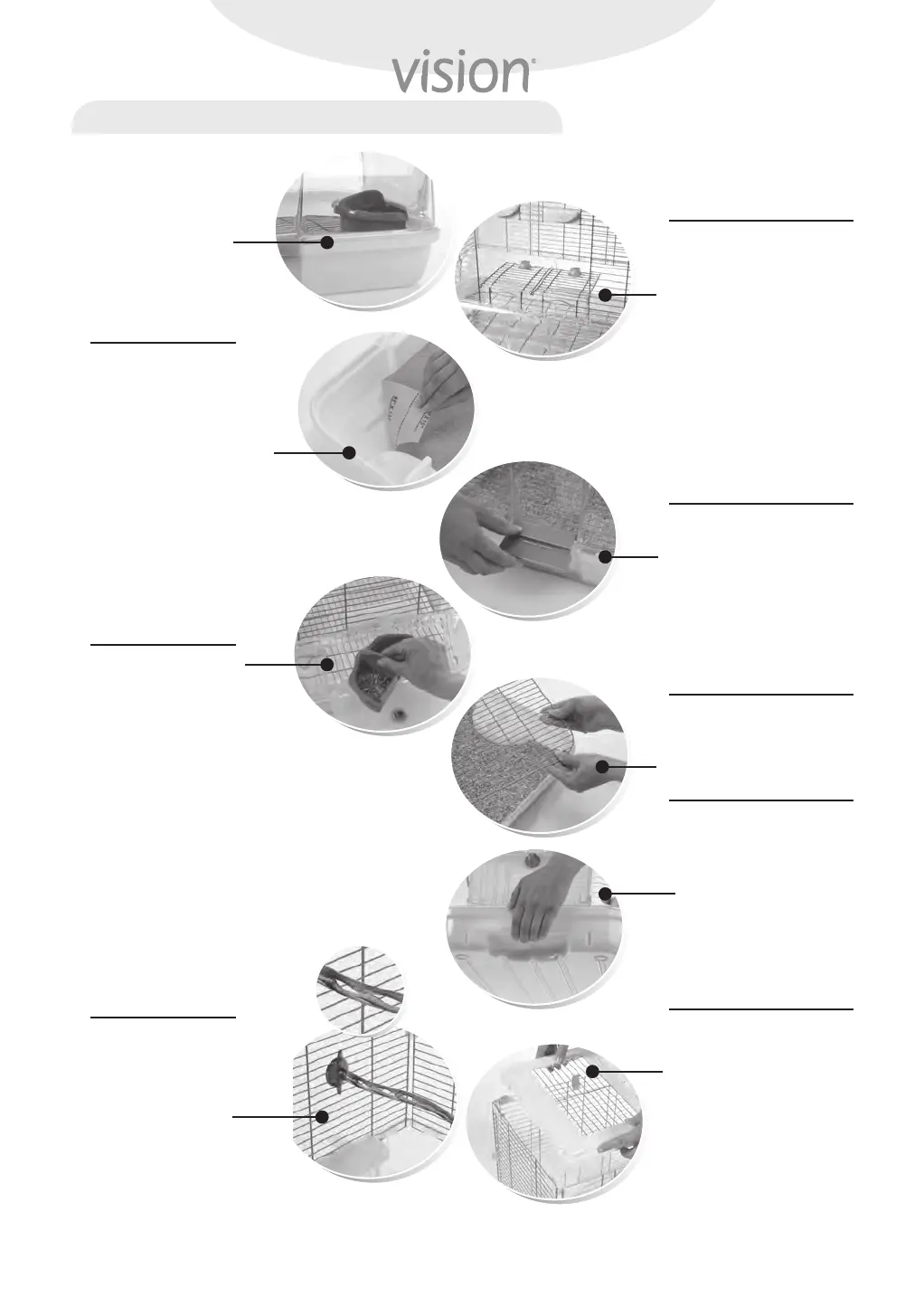 vision®