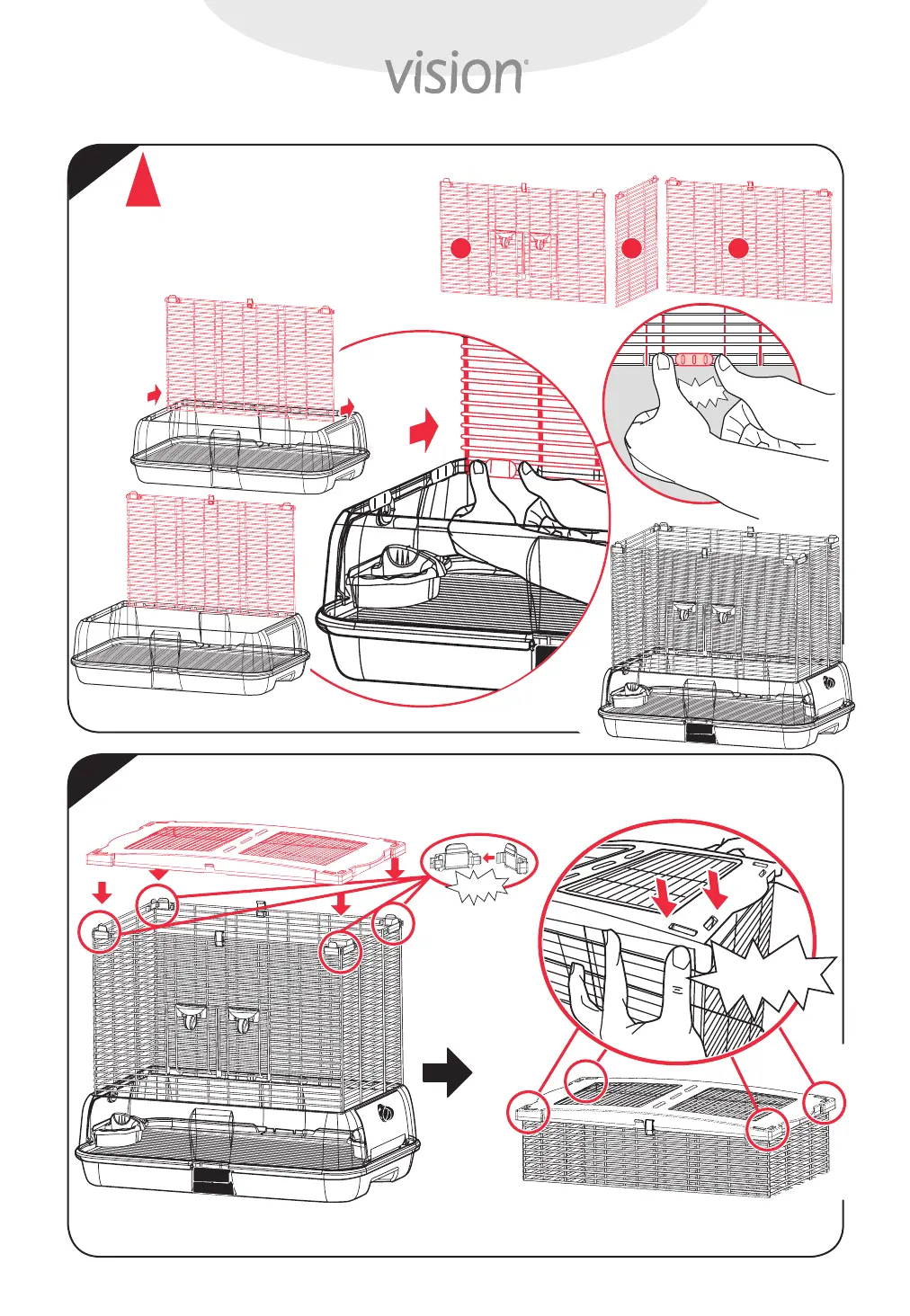 vision®