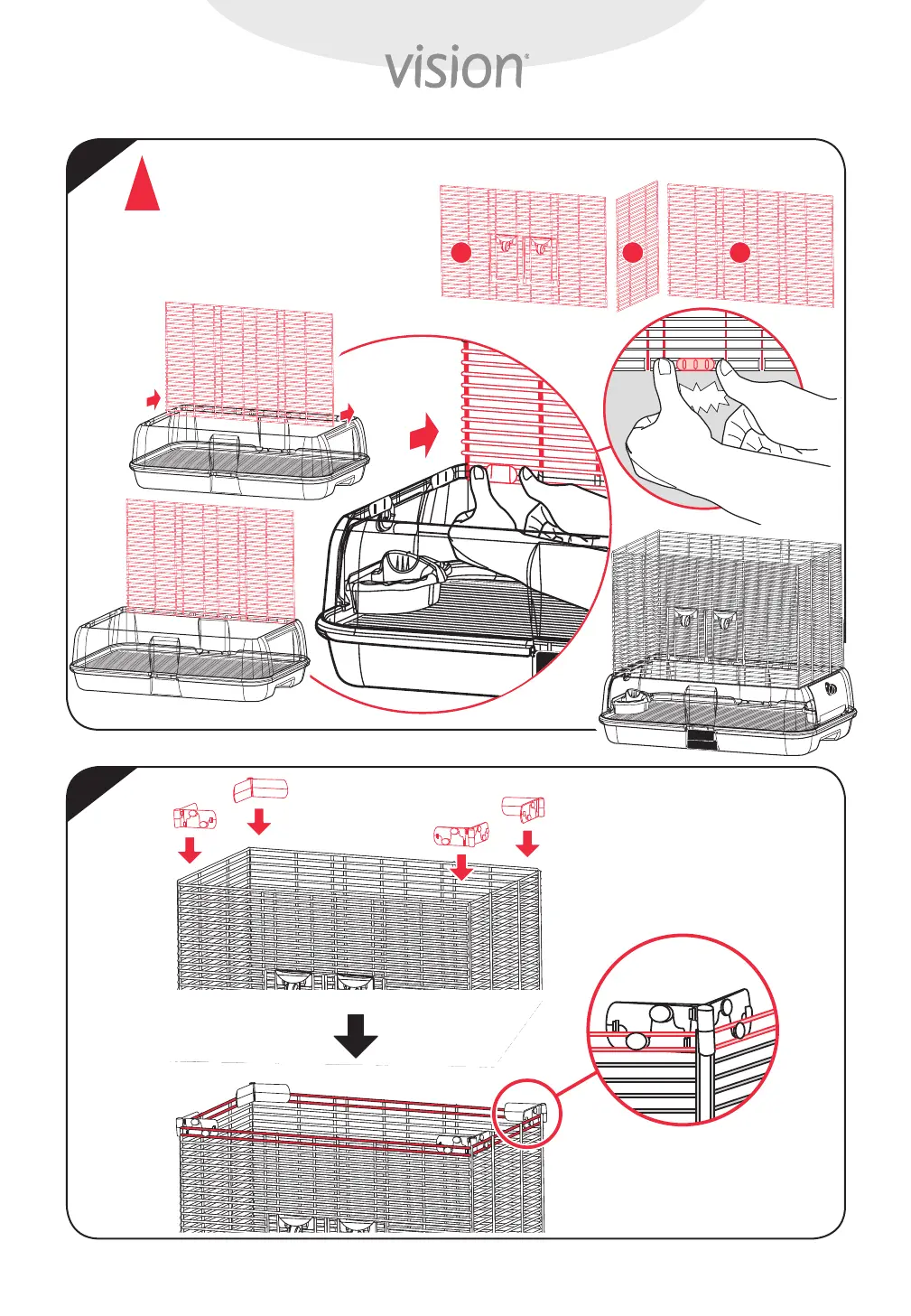 vision®