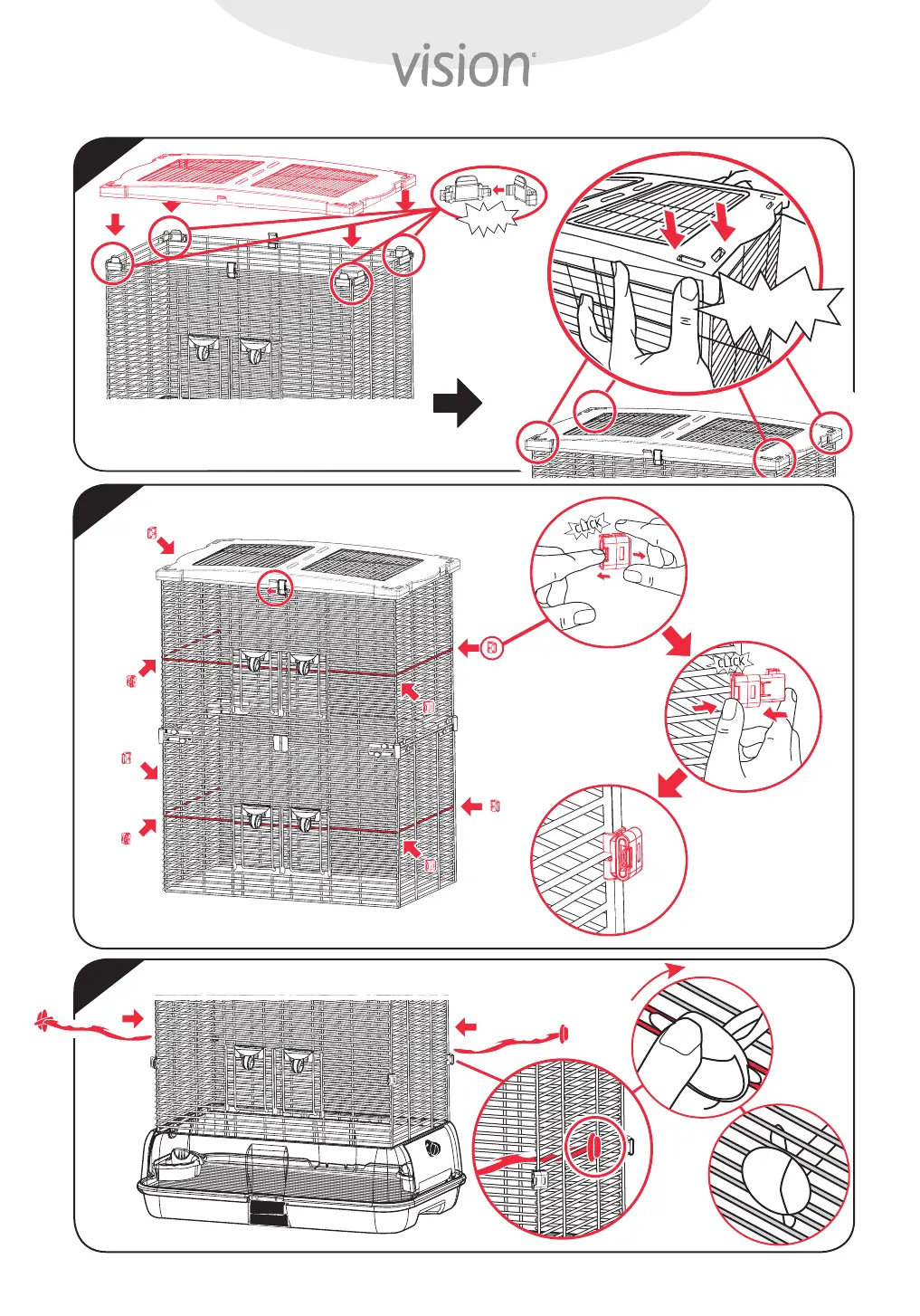 vision

CLICK

CLICK