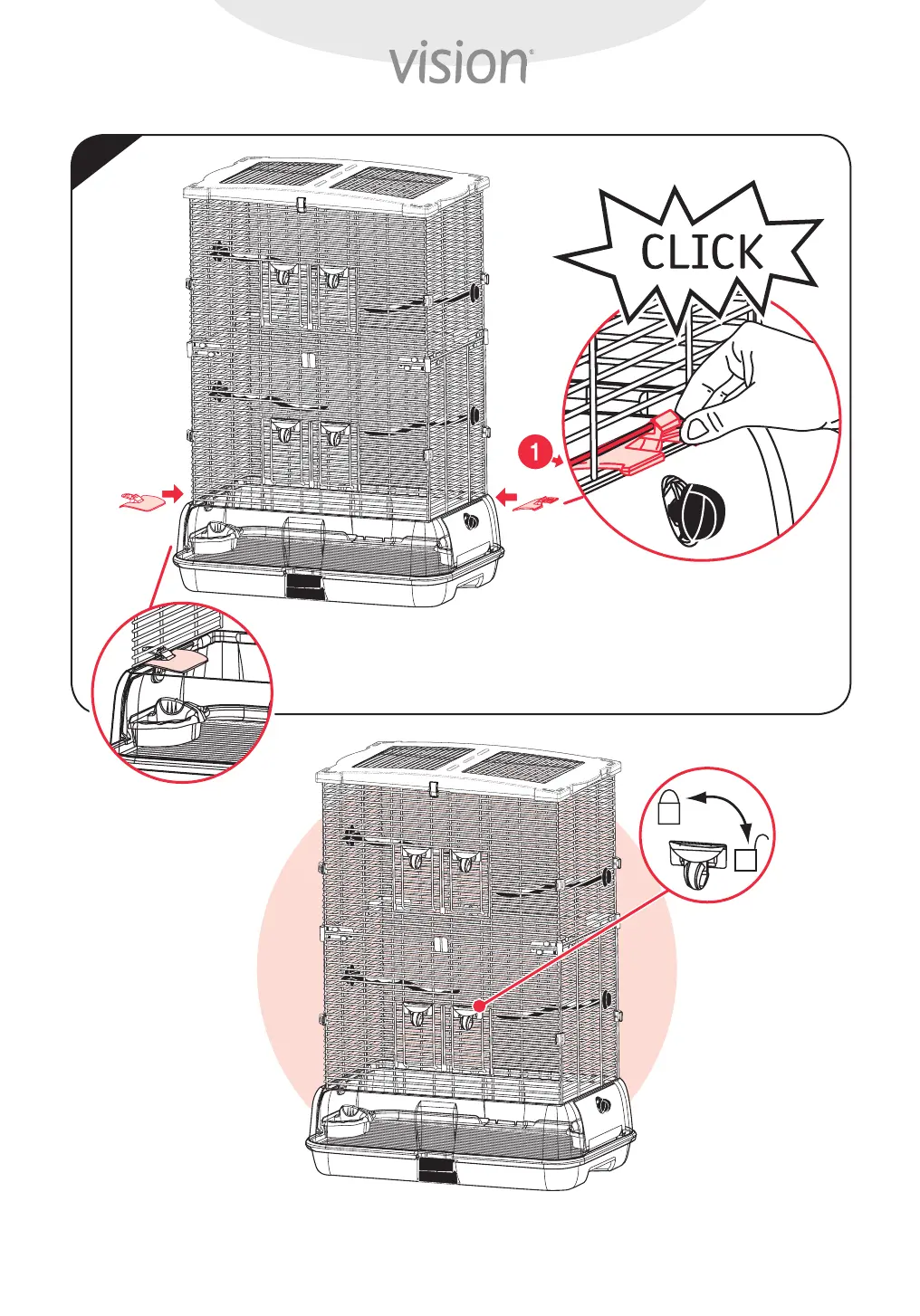 vision

CLICK

1