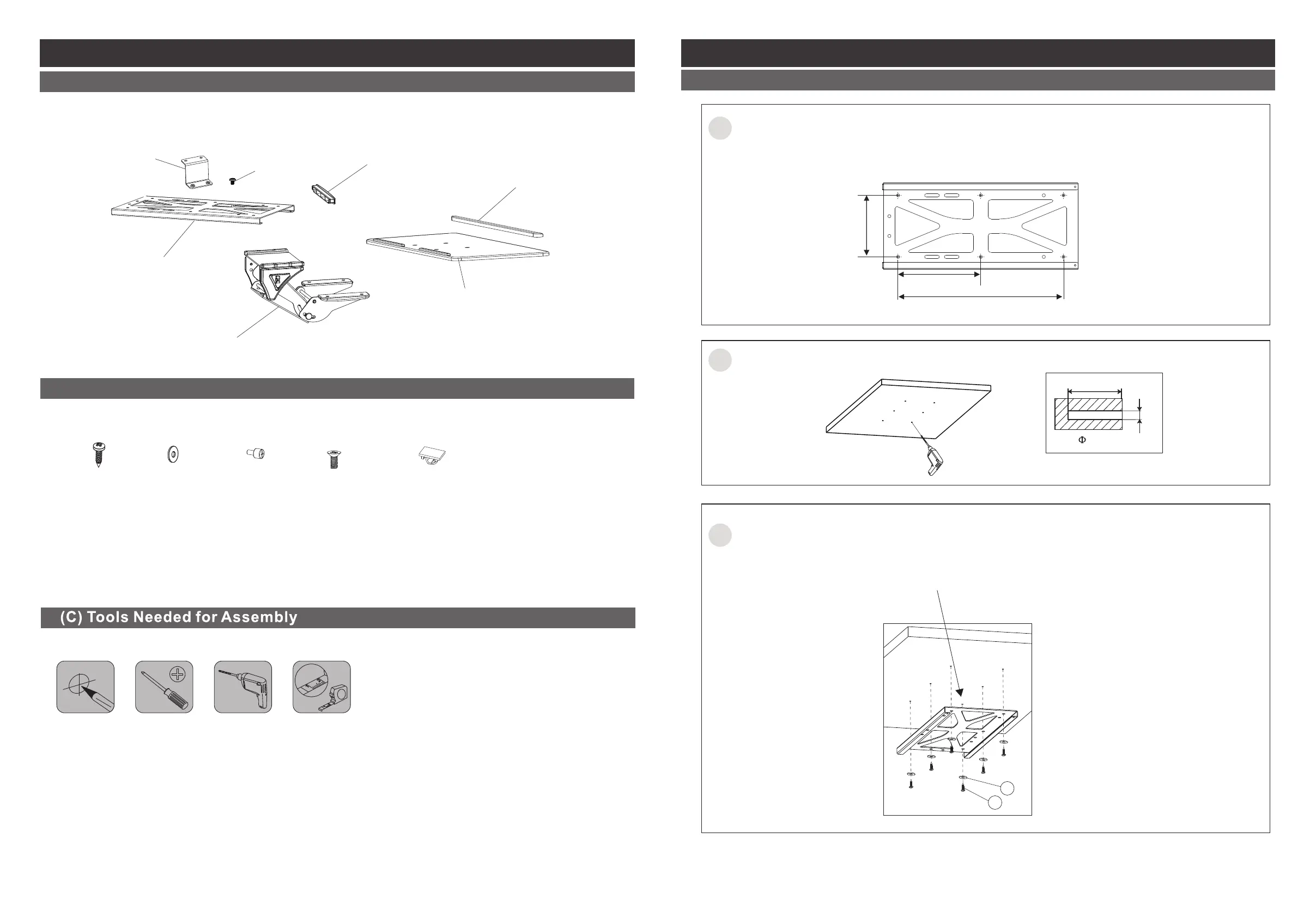 (C) Tools Needed for Assembly

Φ