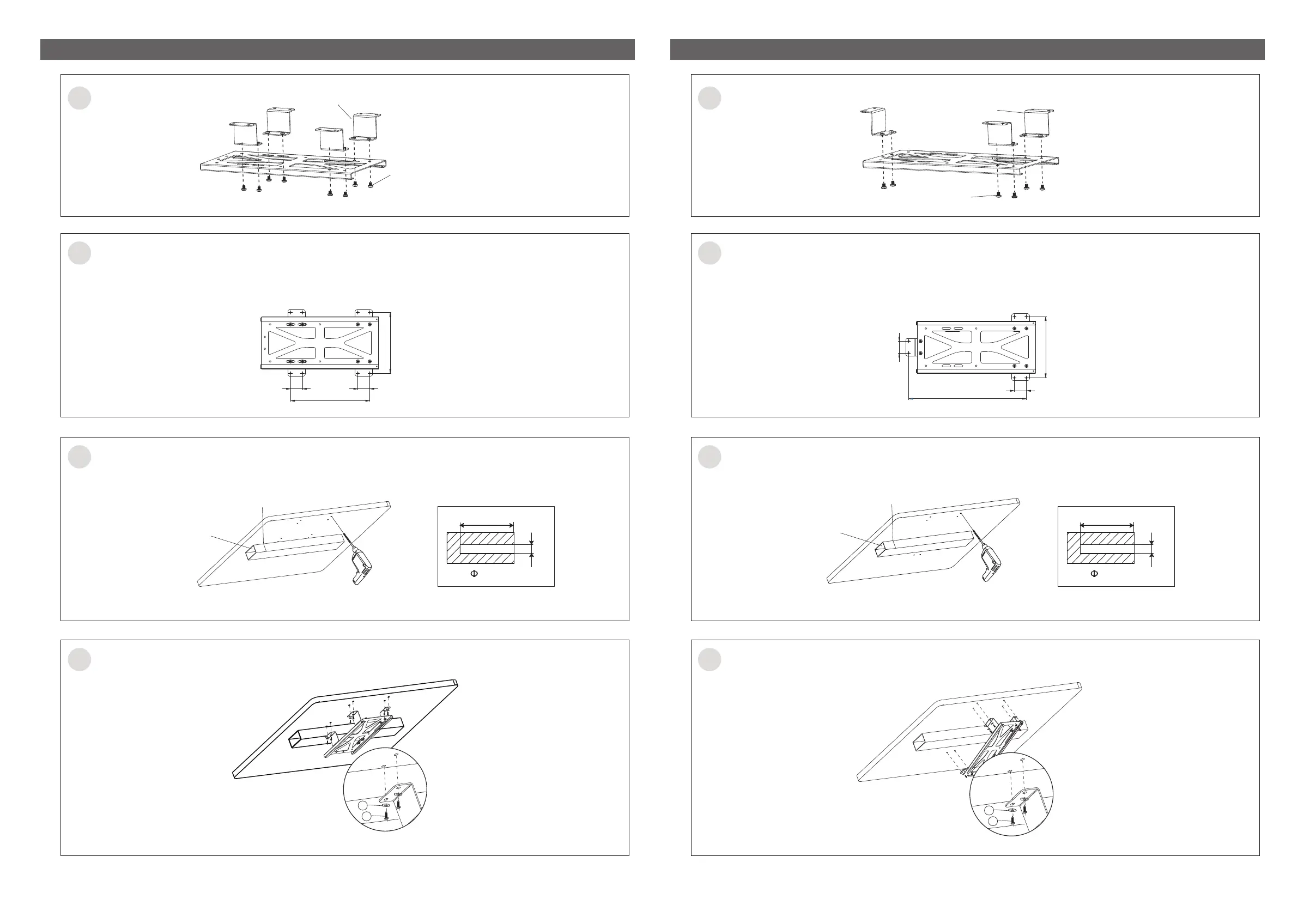 Φ

Φ