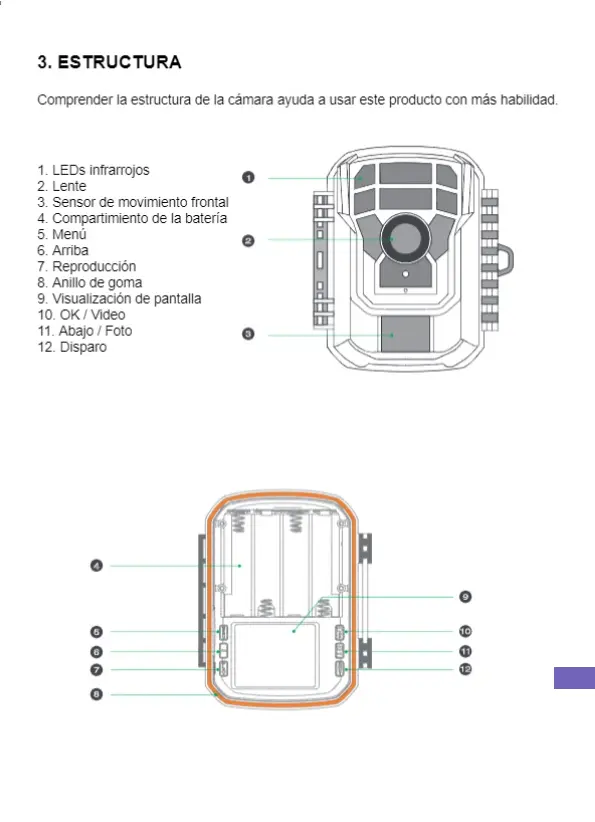 3. ESTRUCTURA

Comprender la estructura de la cámara ayuda a usar este producto con más habilidad.

1. LEDs infrarrojos
2. Lente
3. Sensor de movimiento frontal
4. Compartimiento de la batería
5. Menú
6. Arriba
7. Reproducción
8. Anillo de goma
9. Visualización de pantalla
10. OK / Video
11. Abajo / Foto
12. Disparo

1
2
3

4
5
6
7
8
9
10
11
12