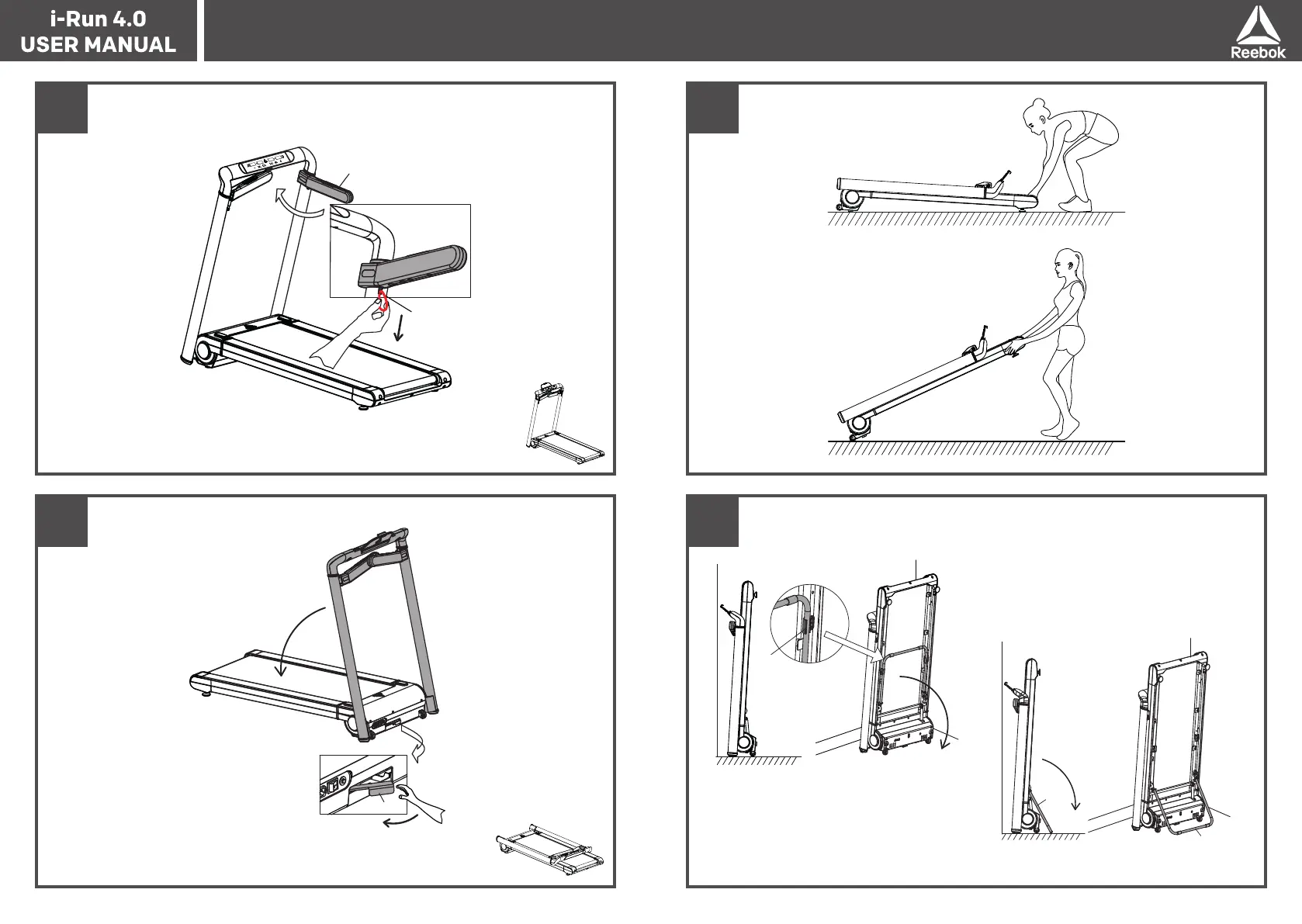 i-Run 4.0
USER MANUAL

Reebok