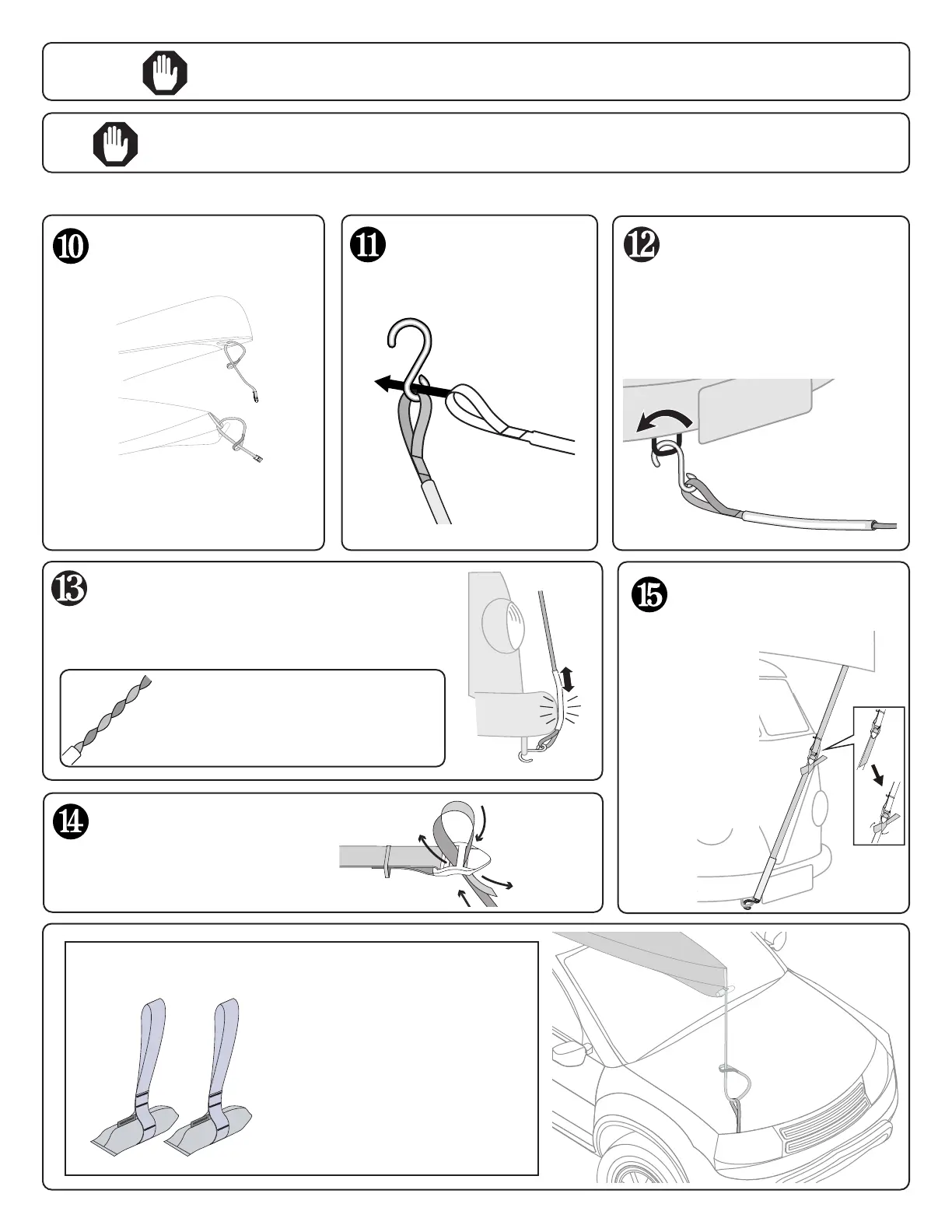 ⑩

⑪

⑫

⑬

⑭

⑮