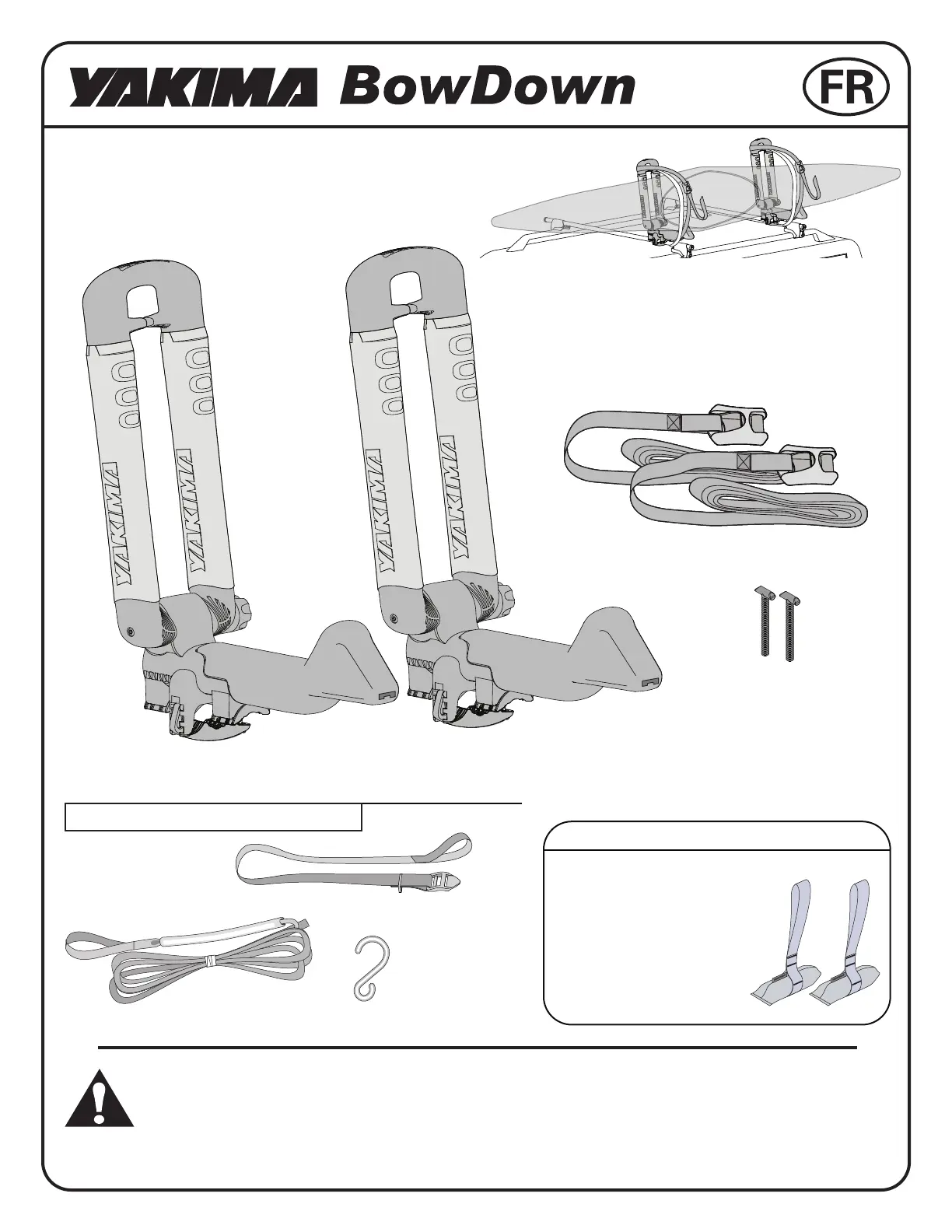 YAKIMA BowDown

FR

YAKIMA

YAKIMA

YAKIMA

YAKIMA