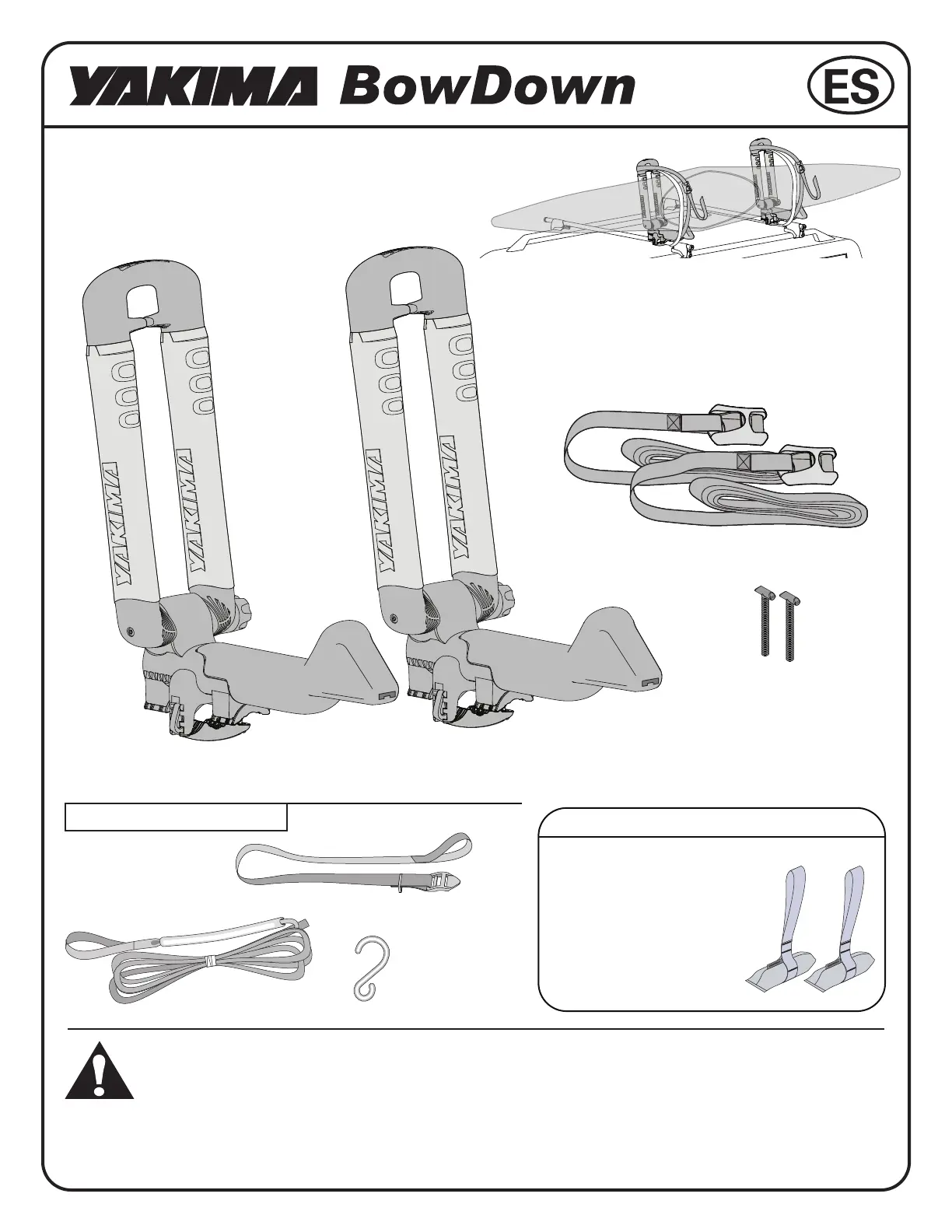 YAKIMA BowDown ES

YAKIMA YAKIMA YAKIMA YAKIMA