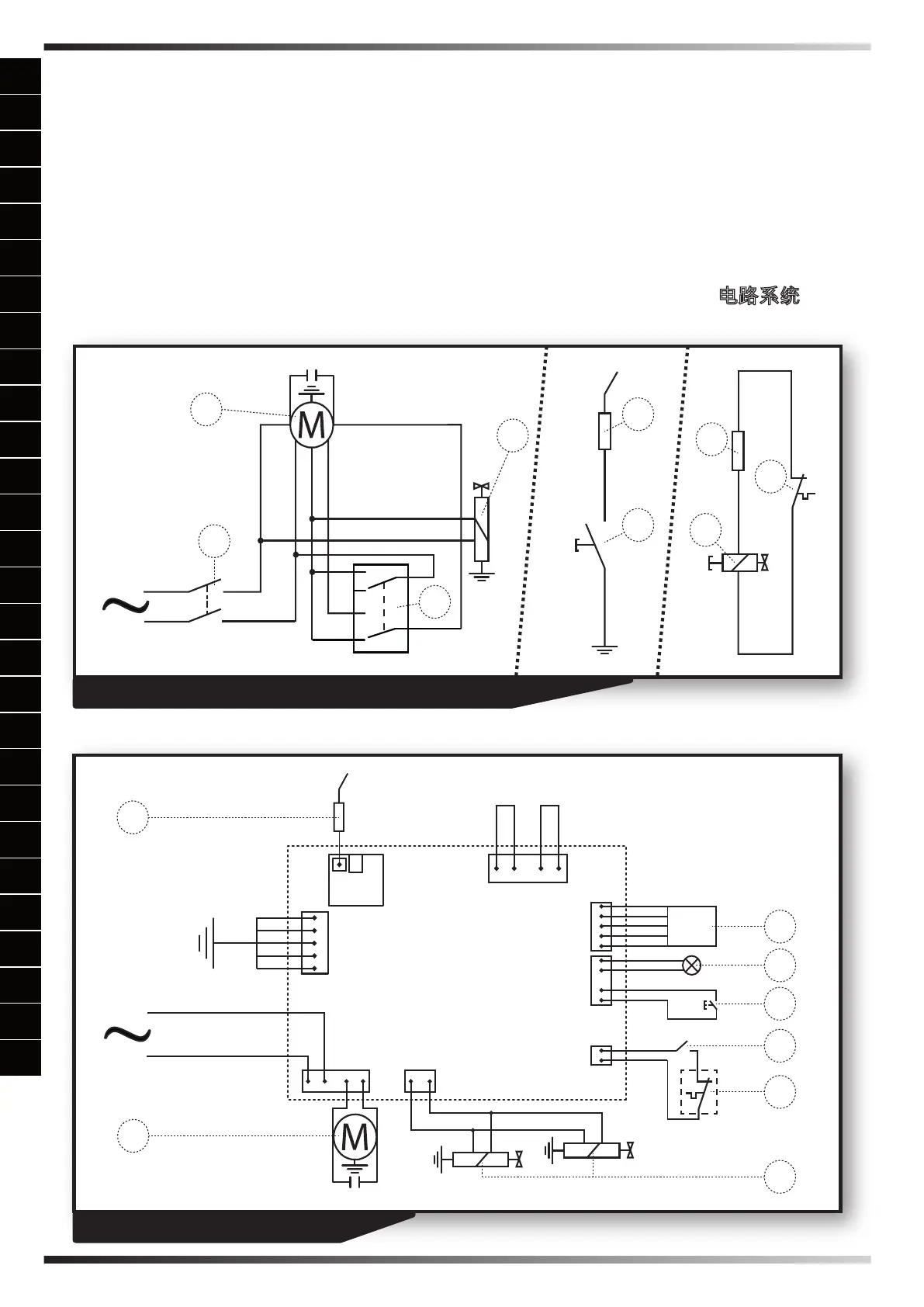 电路系统

M

M