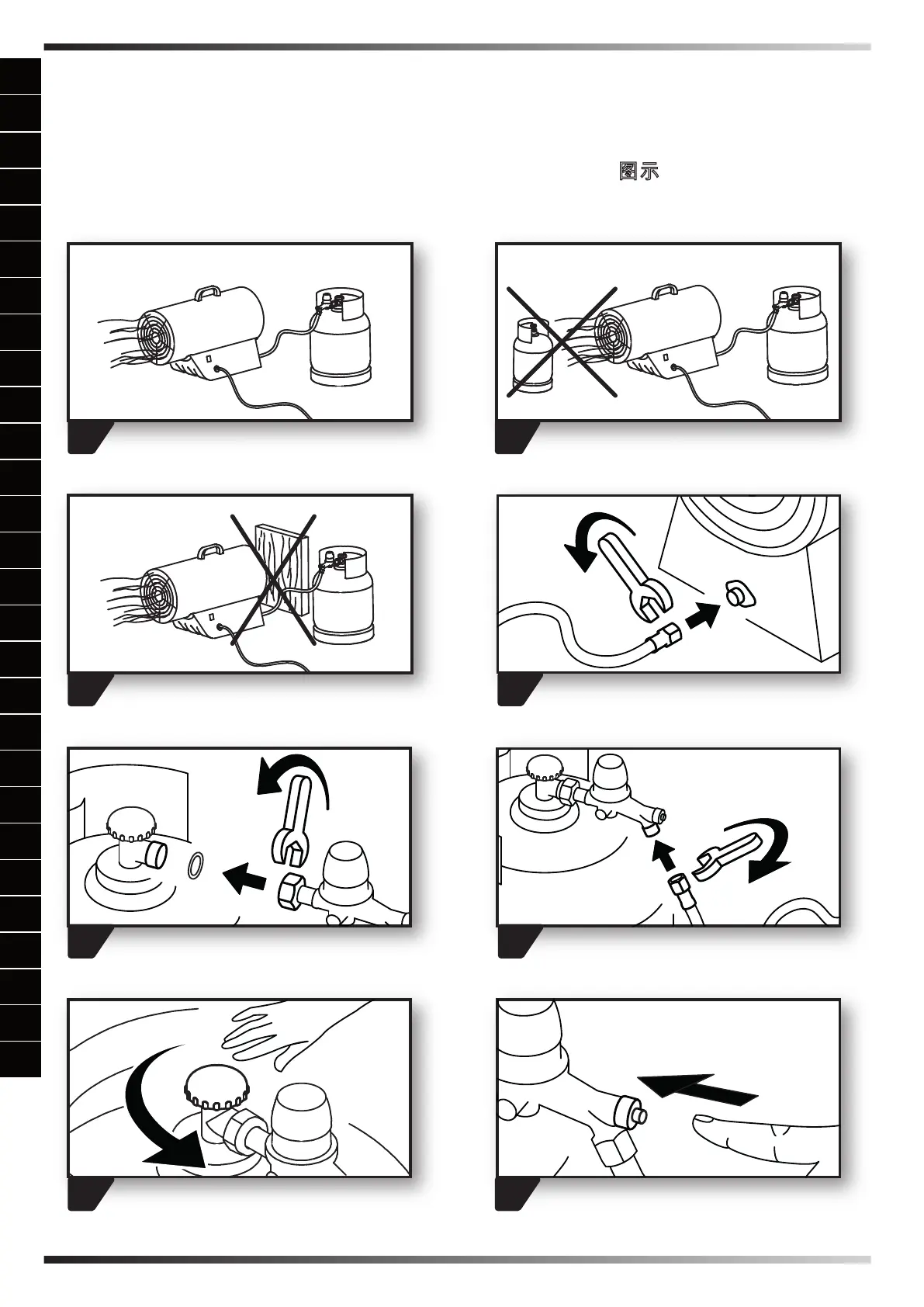 图示