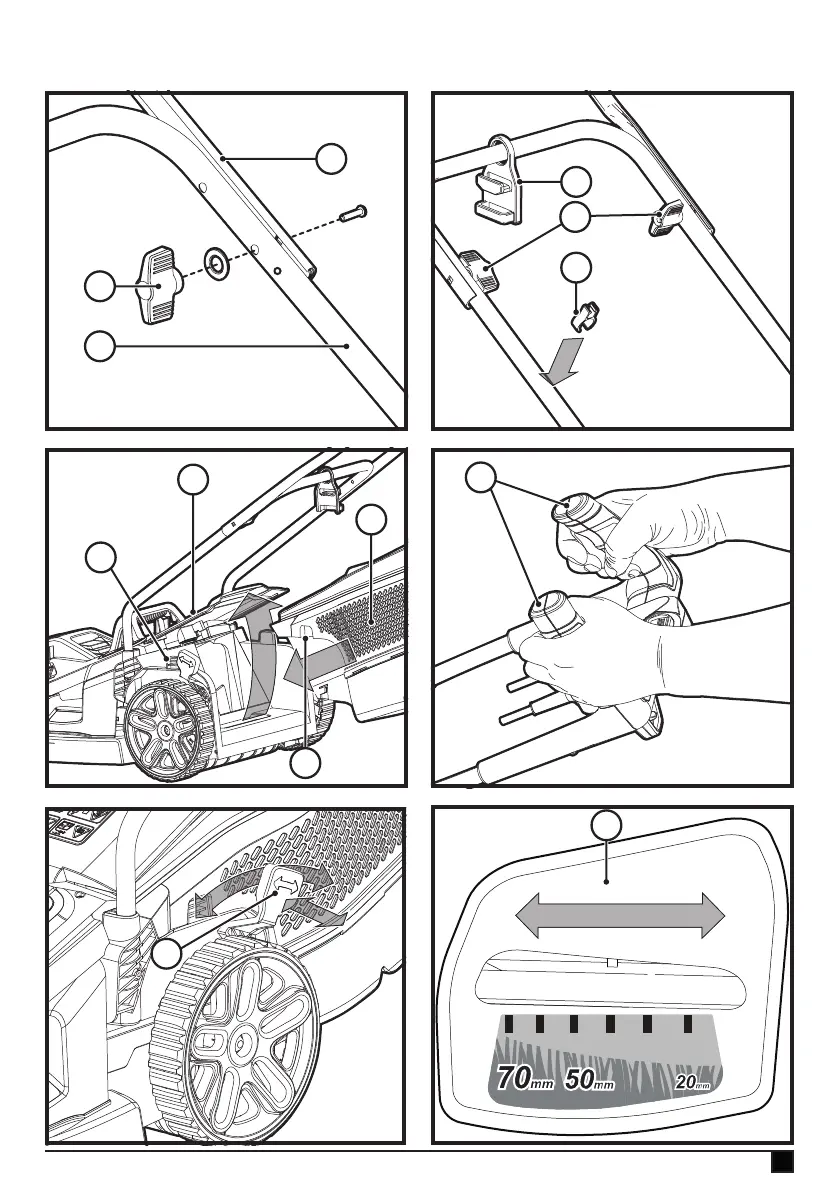 70mm 50mm 20mm