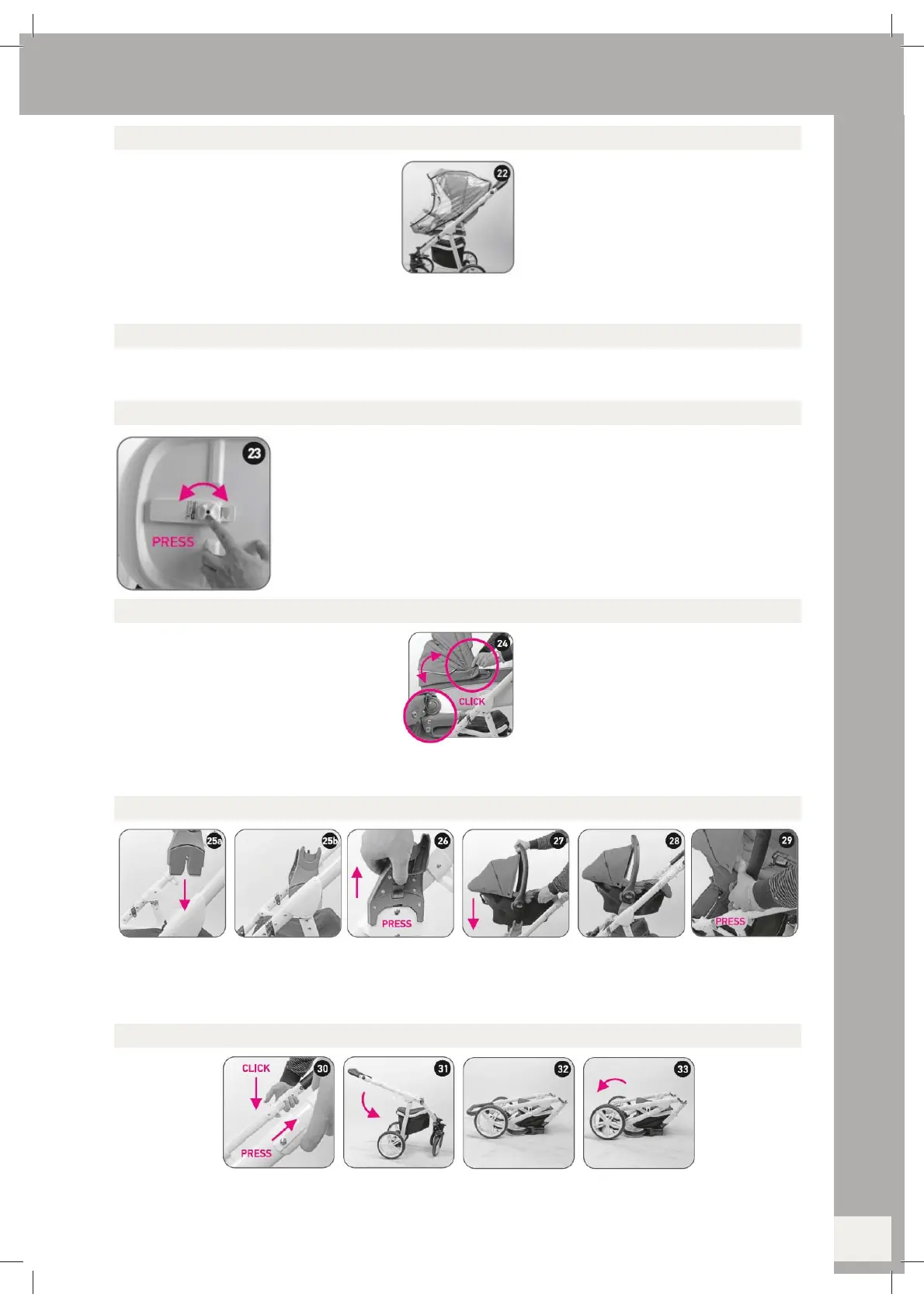 22

23

PRESS

24

CLICK

25a

25b

26

PRESS

27

28

29

PRESS

30

CLICK

PRESS

31

32

33