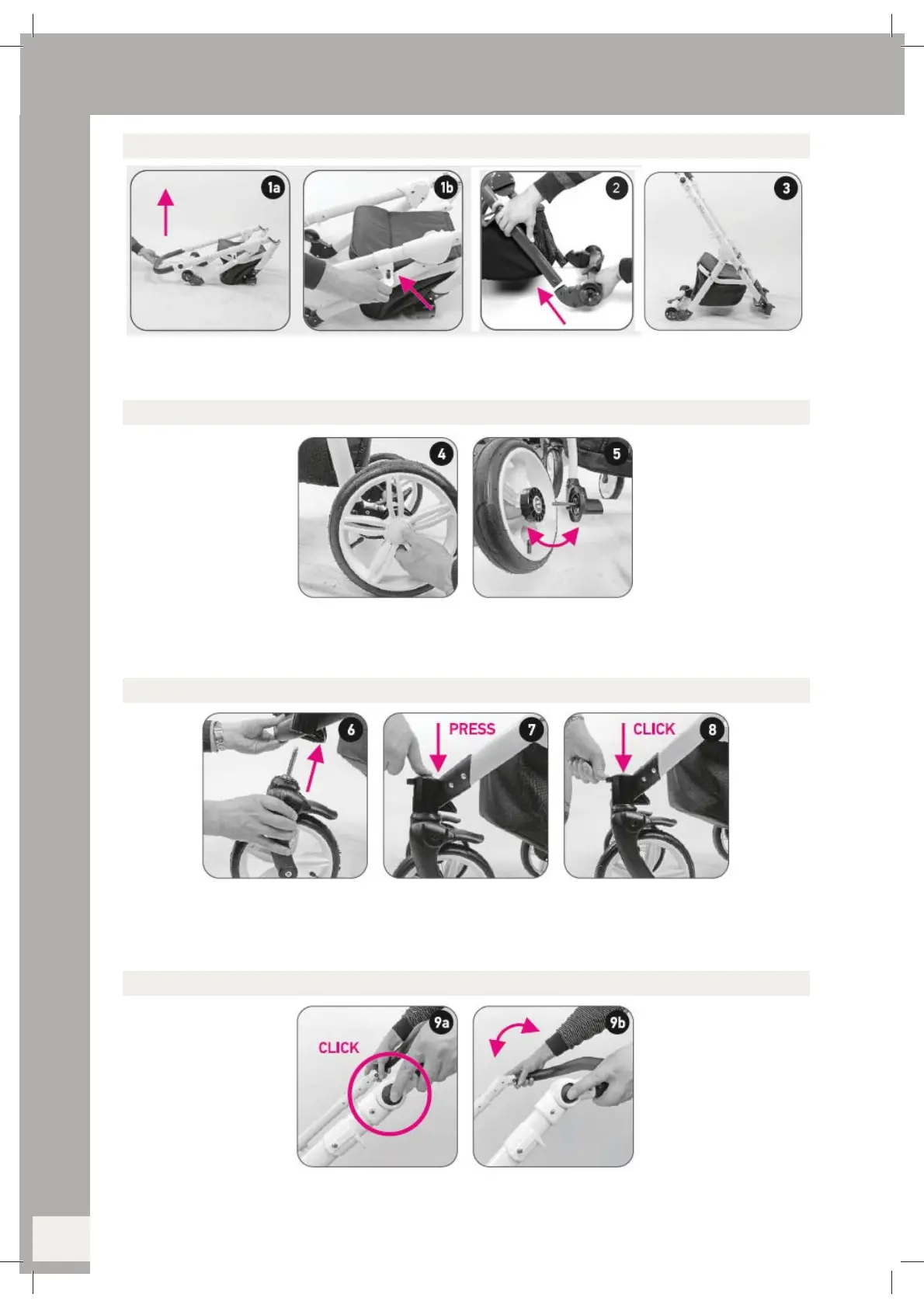 1a

1b

2

3

4

5

6

PRESS

7

CLICK

8

CLICK

9a

9b