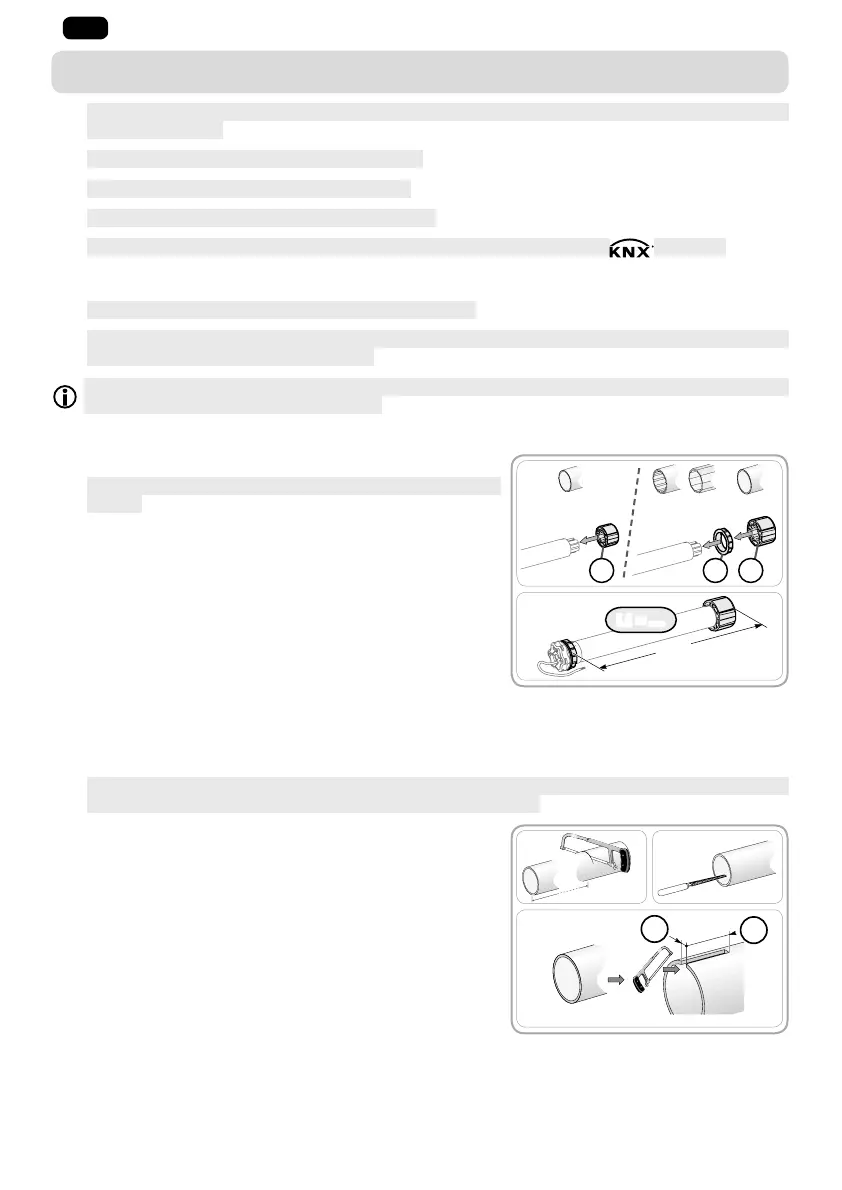 KNX