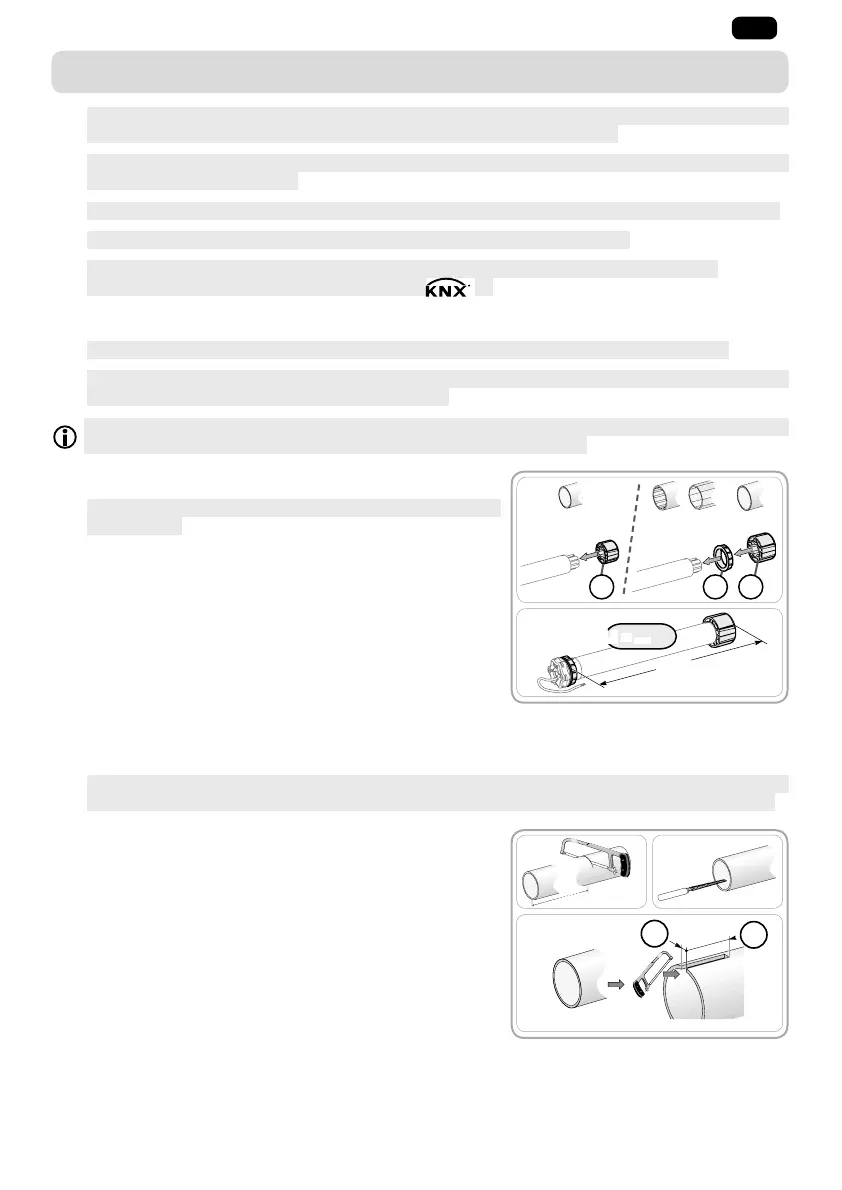 KNX