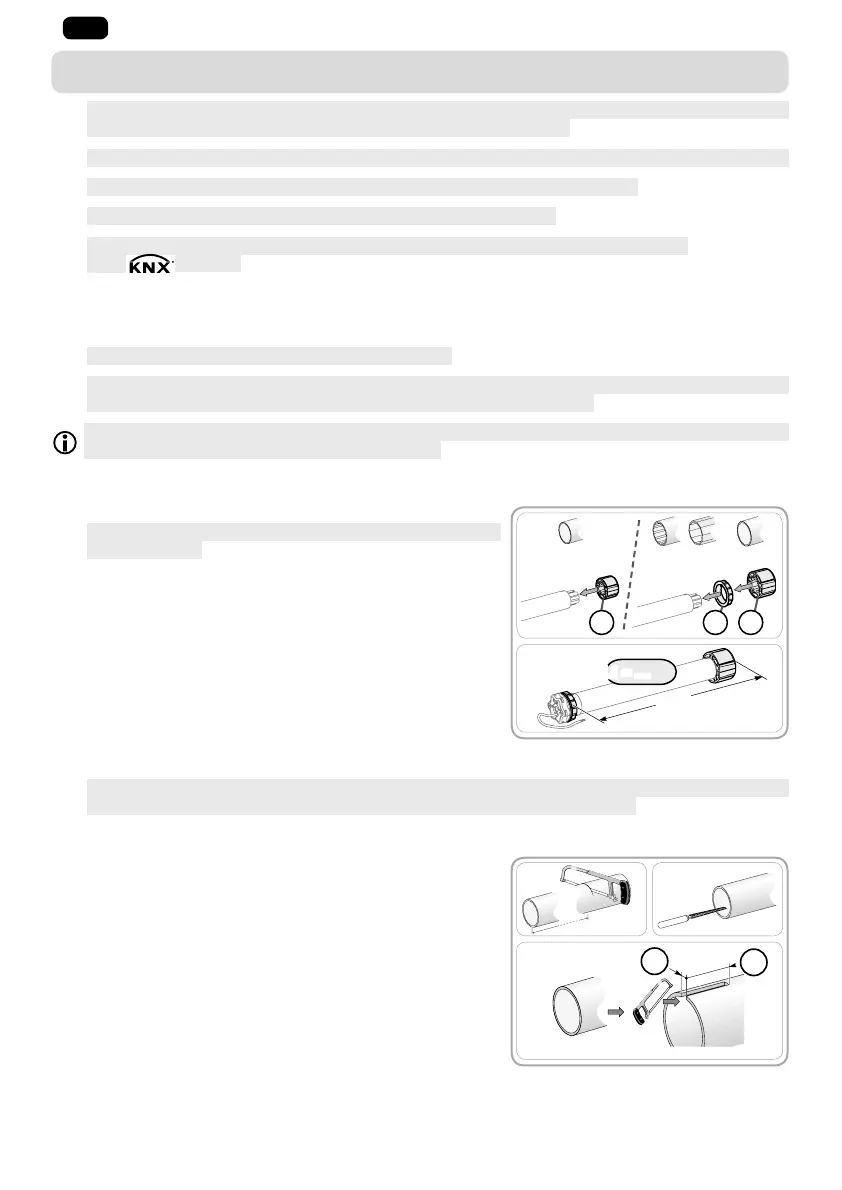 KNX