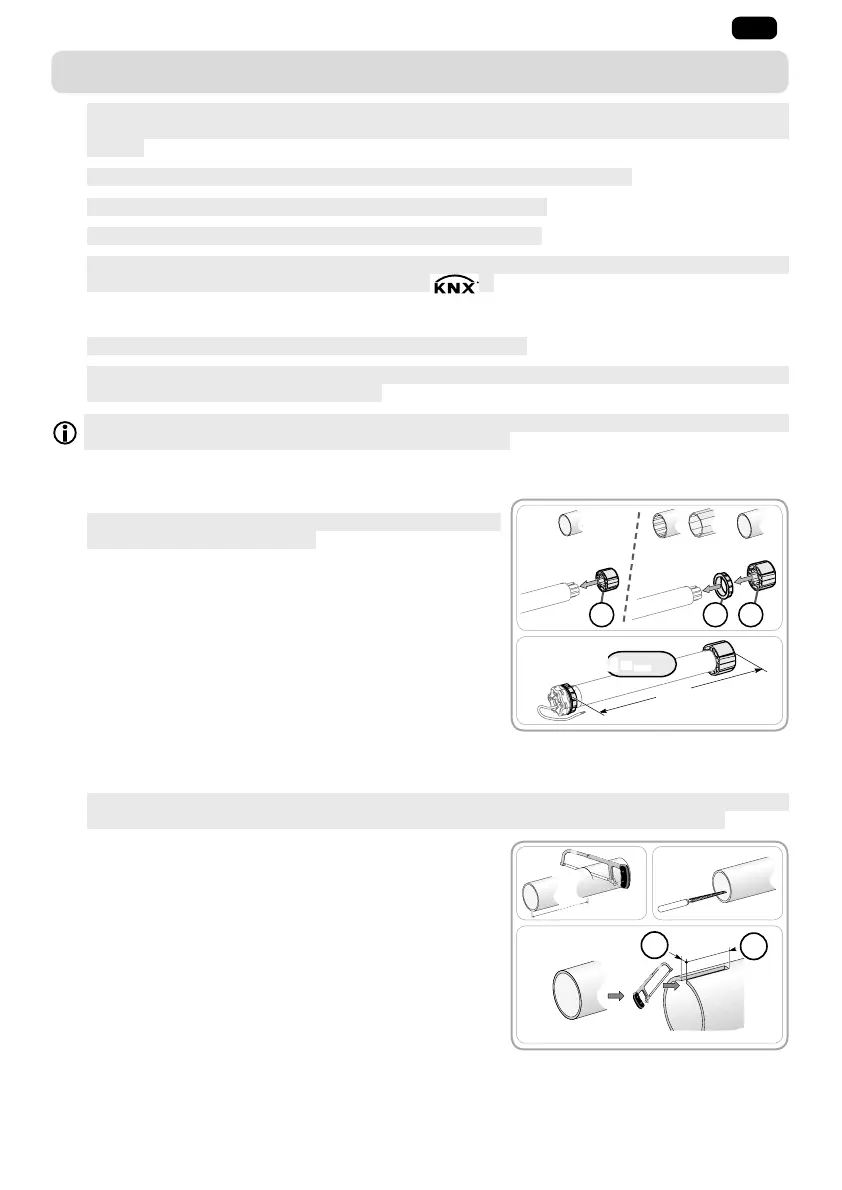 KNX