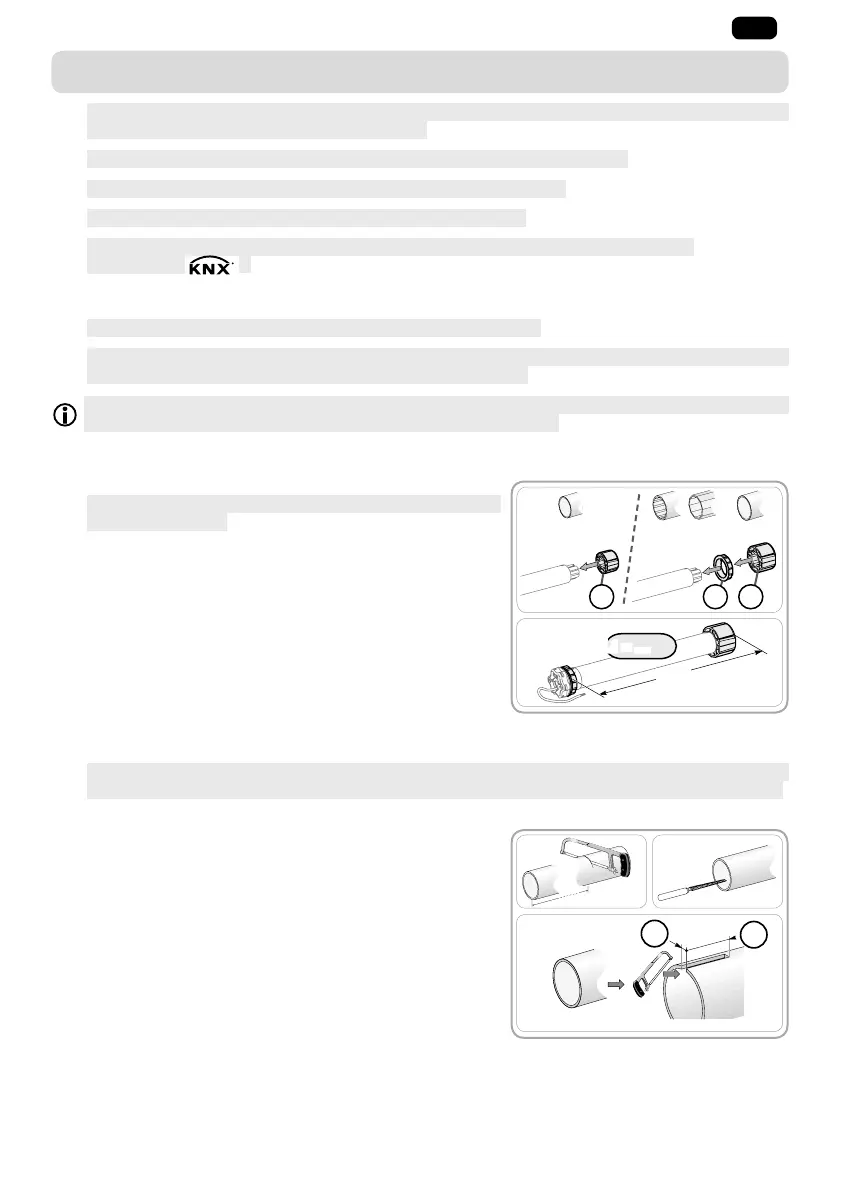 KNX