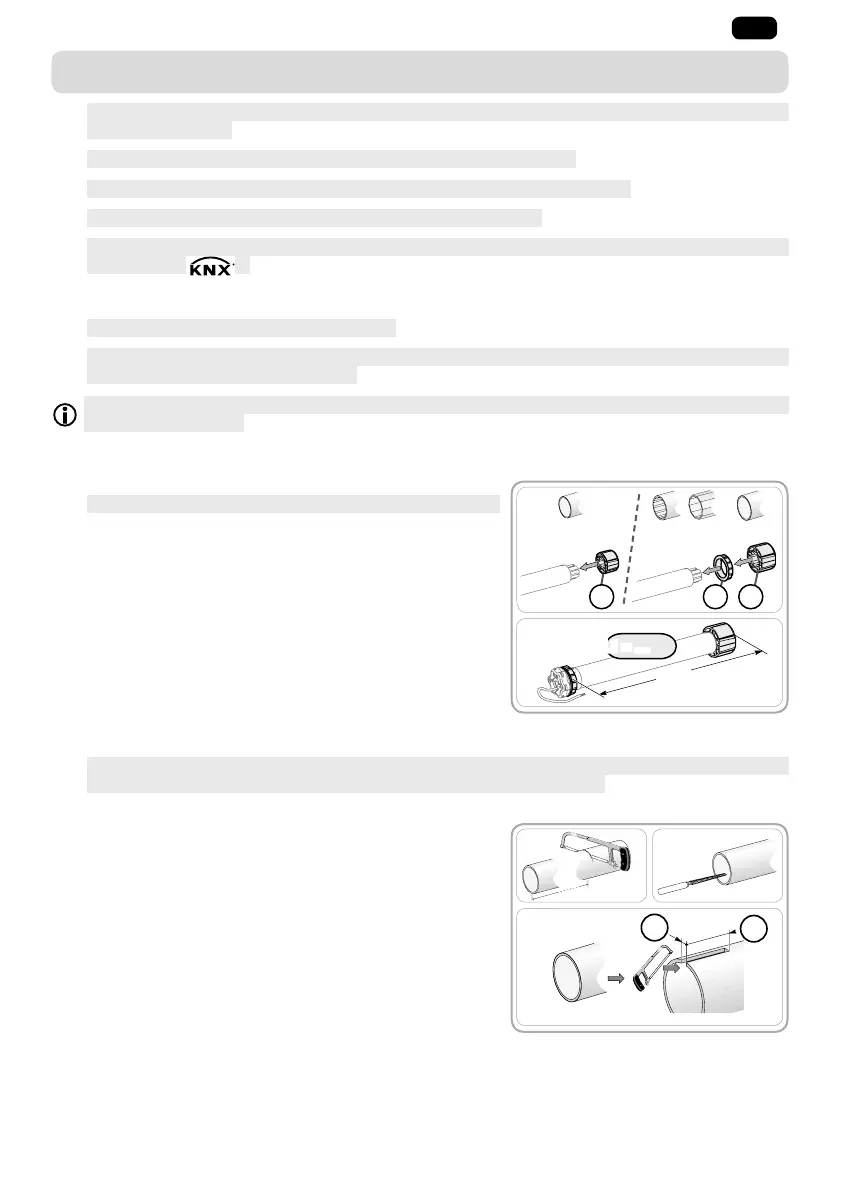 KNX