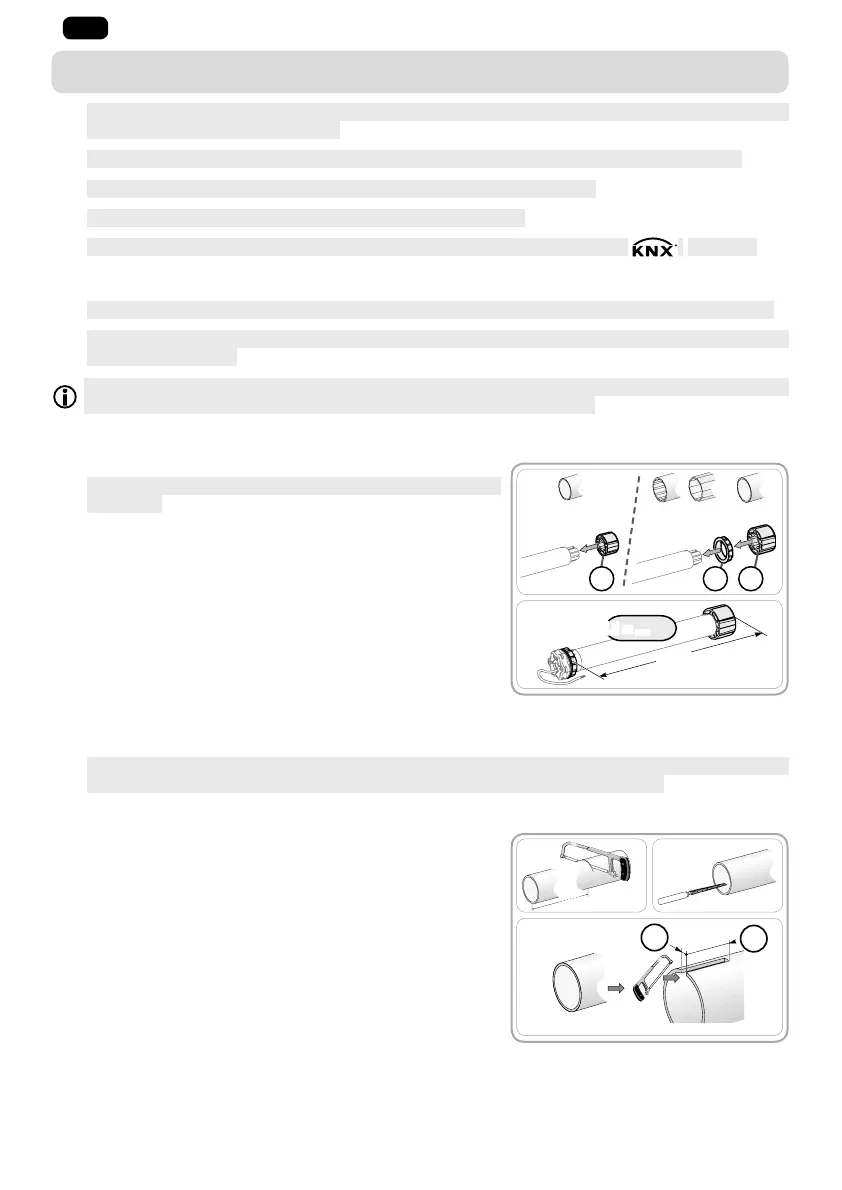 KNX