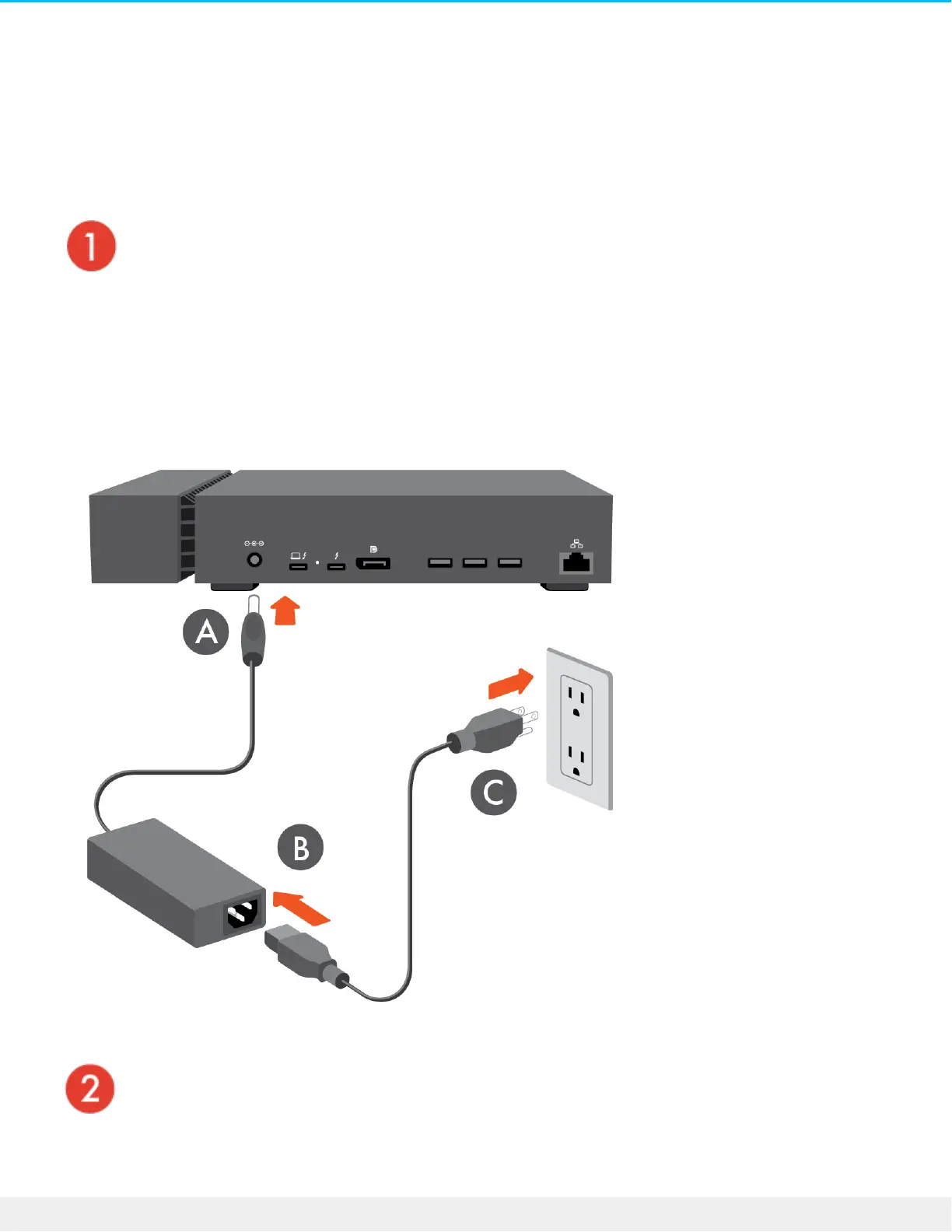 1

A

B

C

2