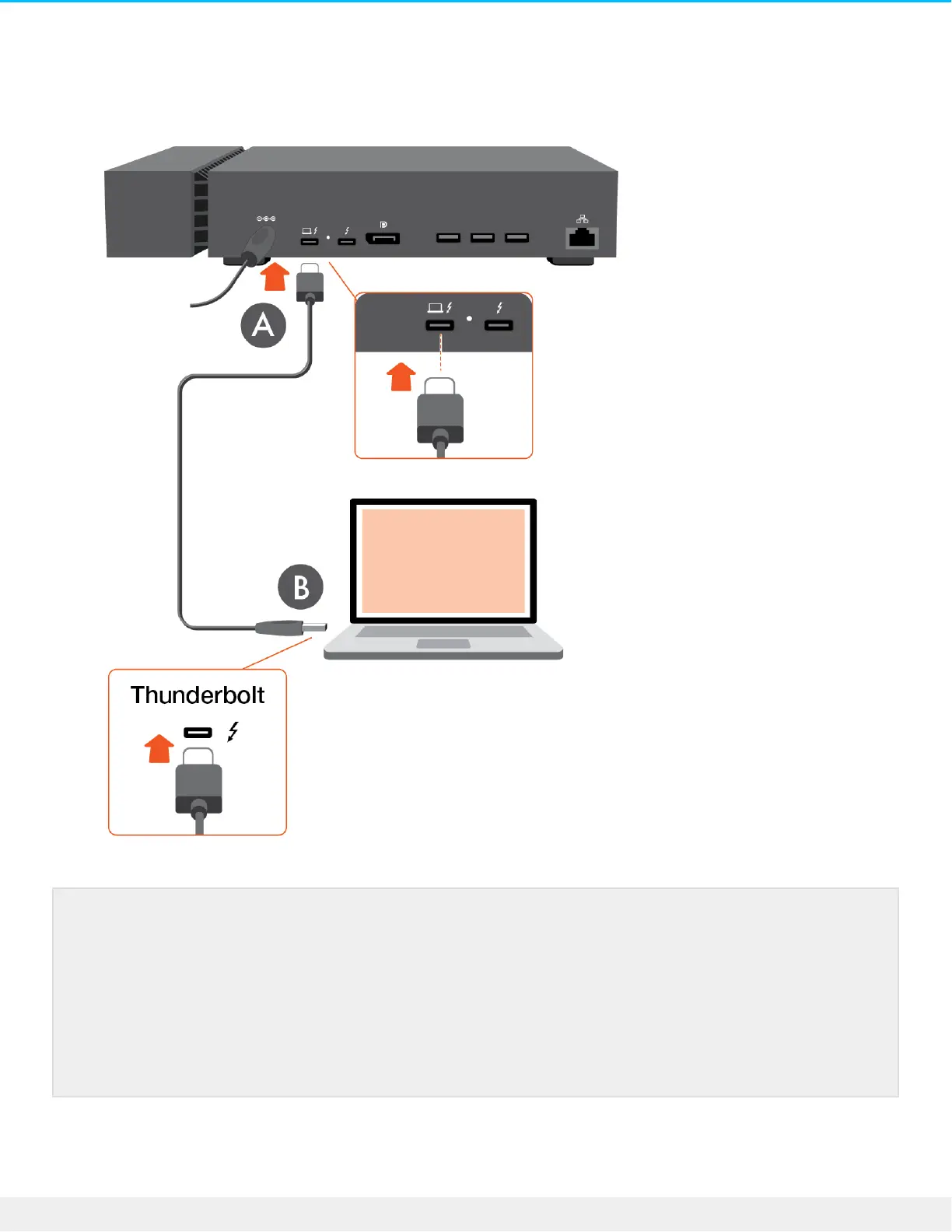 A

B

Thunderbolt