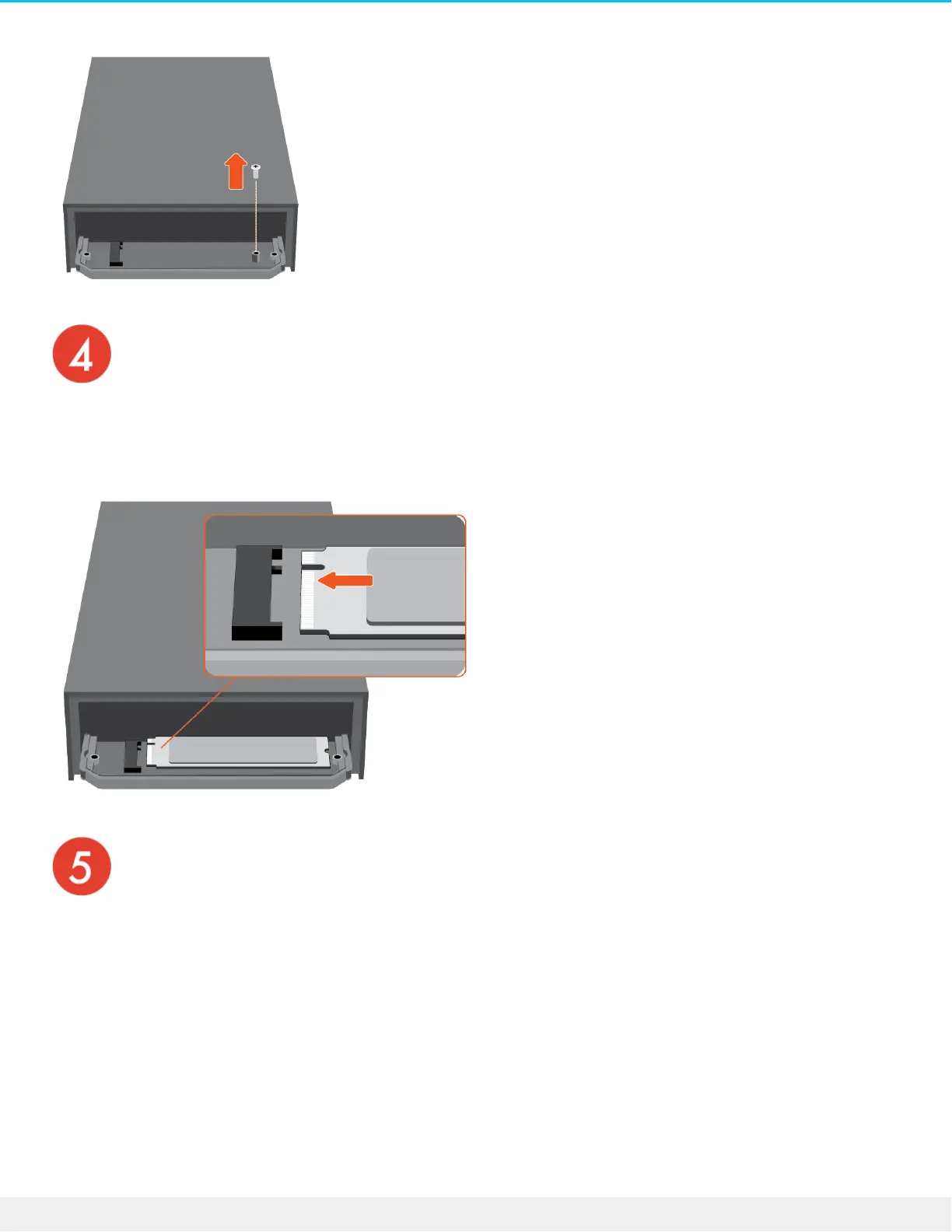 4

5