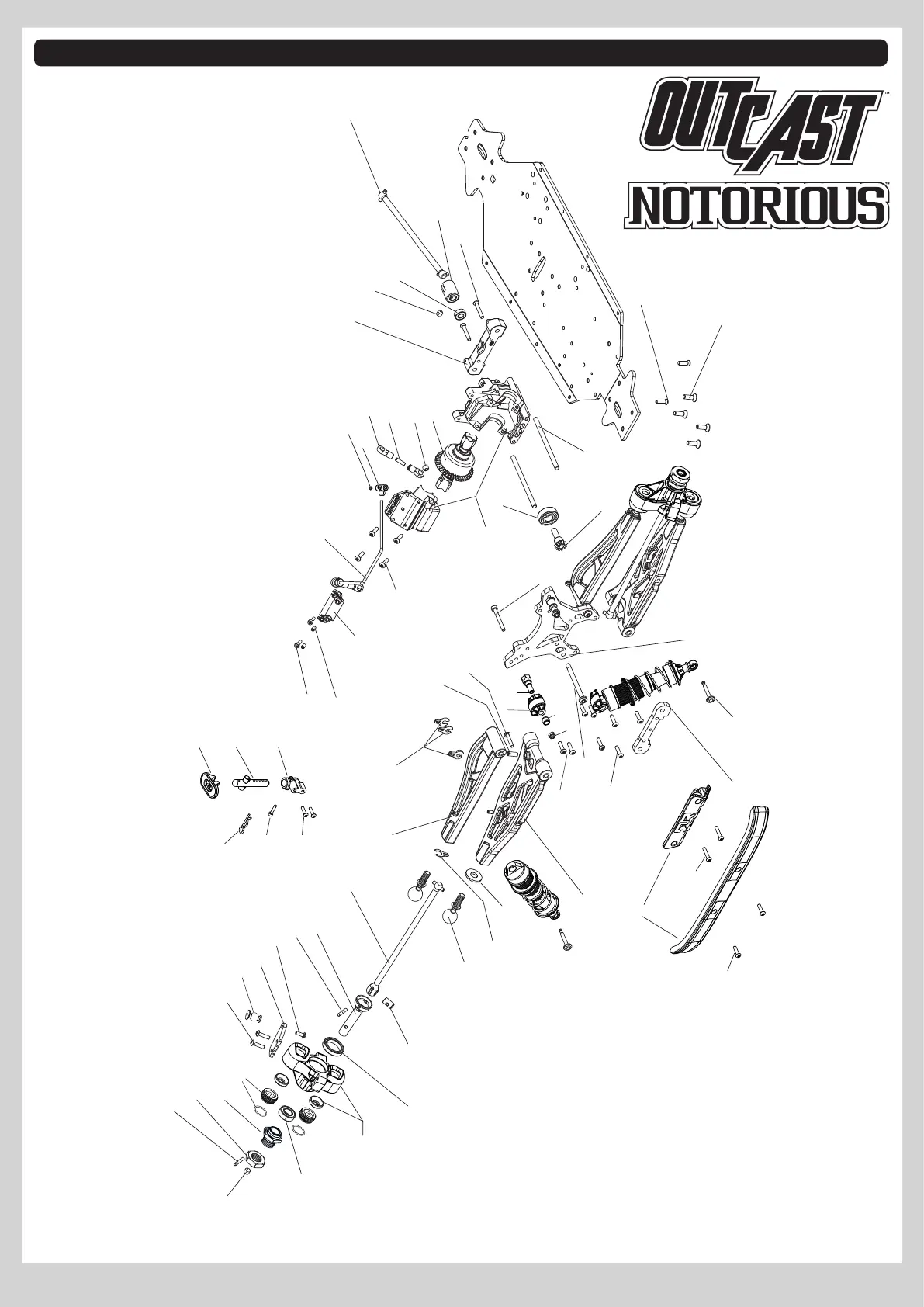 OUTCAST™
NOTORIOUS™