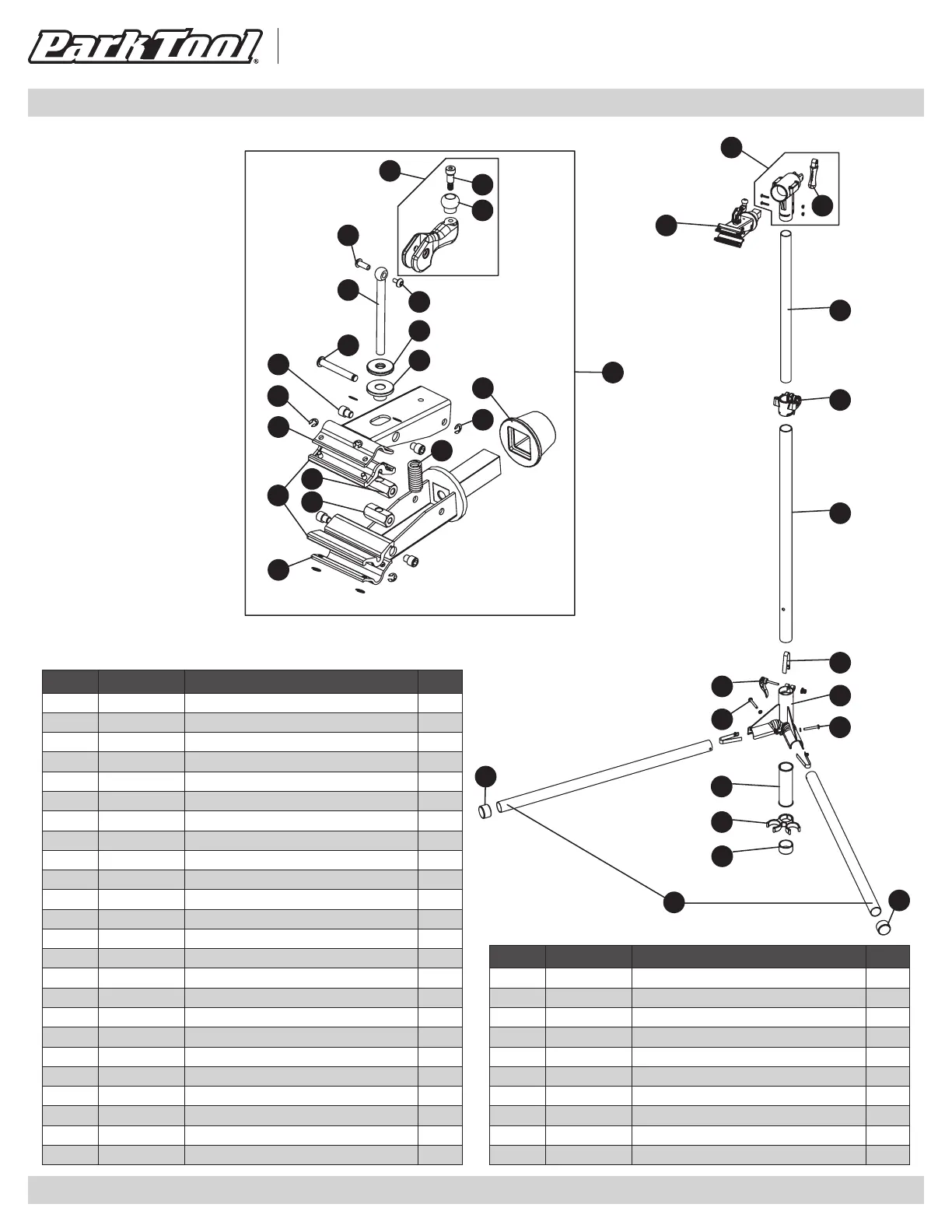 Park Tool®