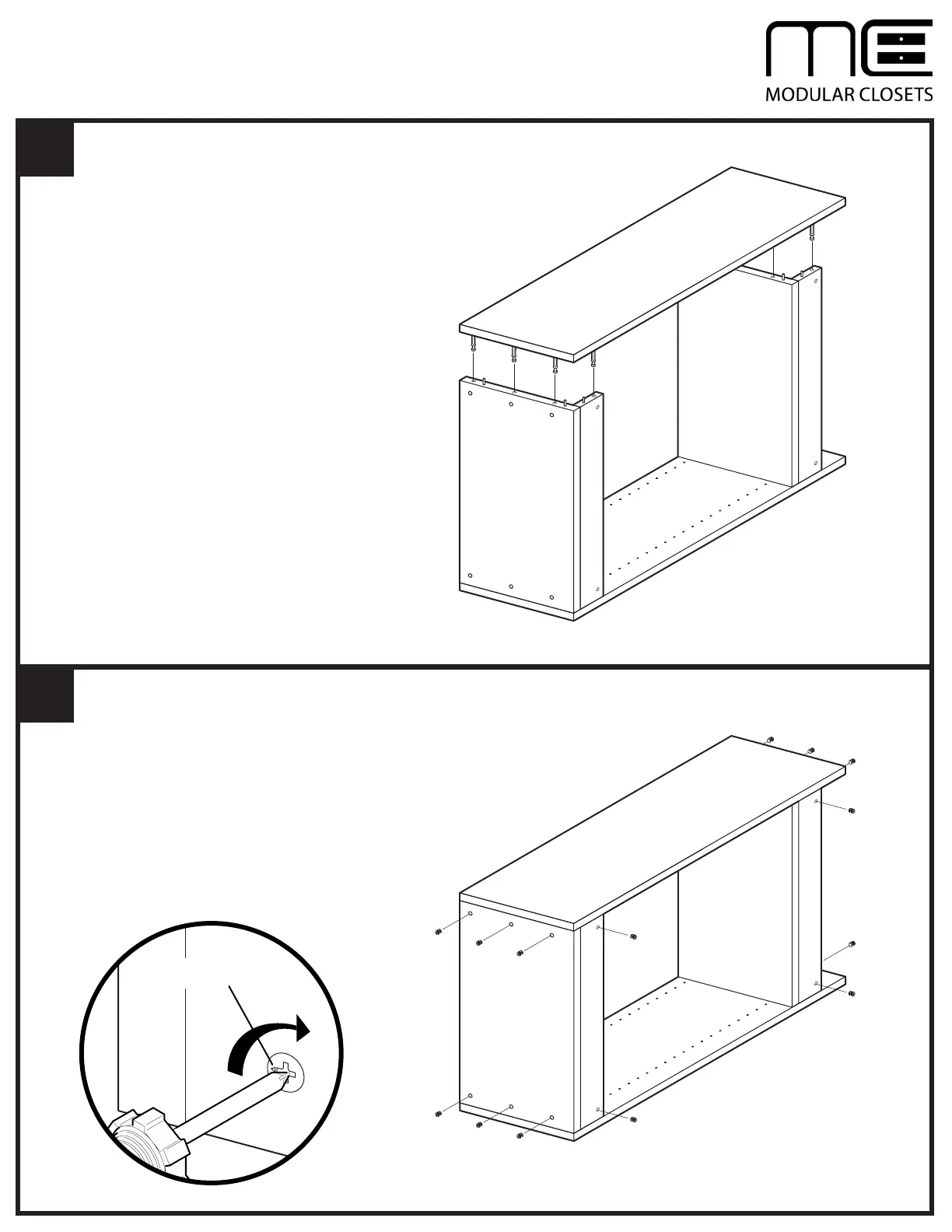 MODULAR CLOSETS